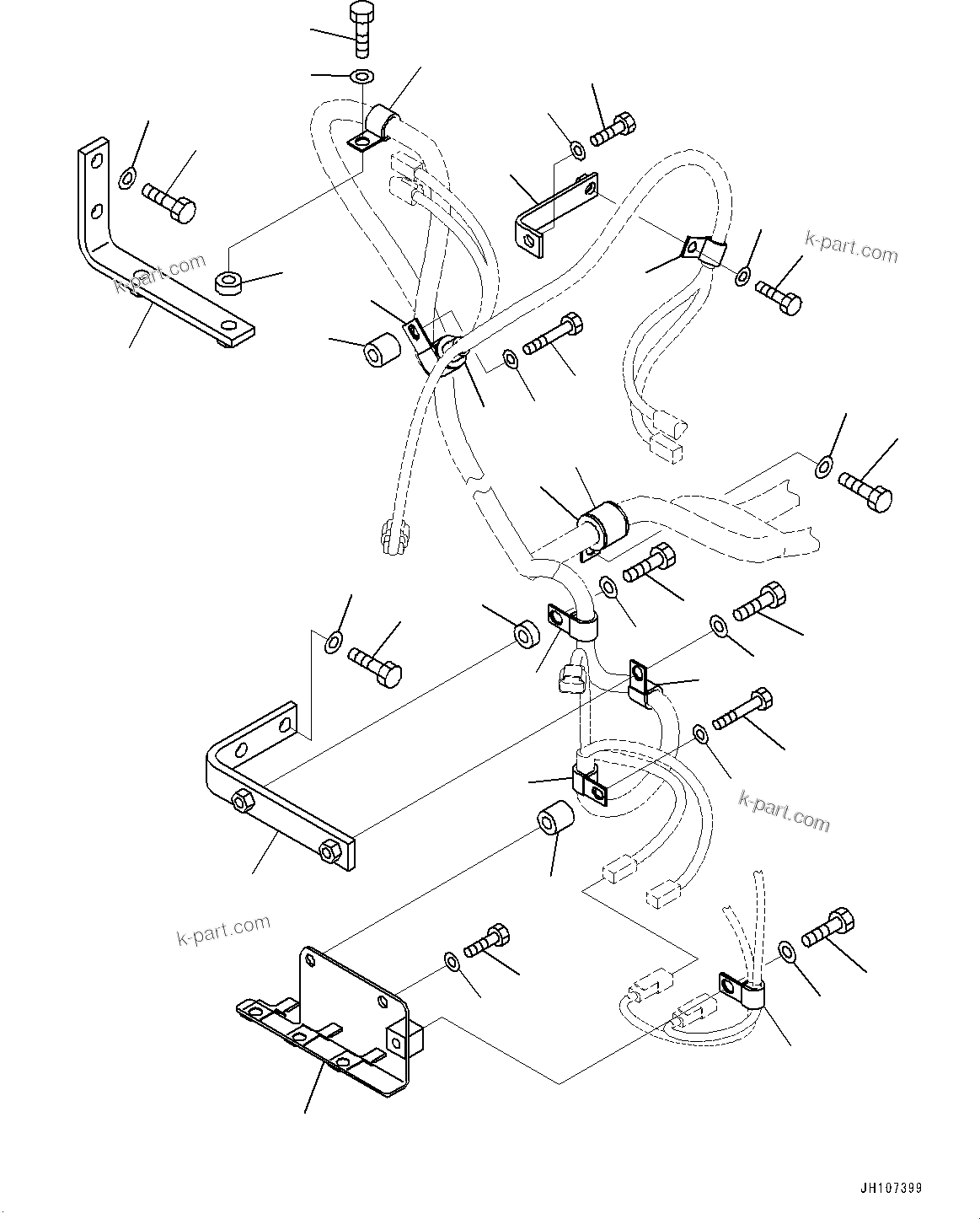 k-part.com

k-part.com

k-part.com

k-part.com

JH107399