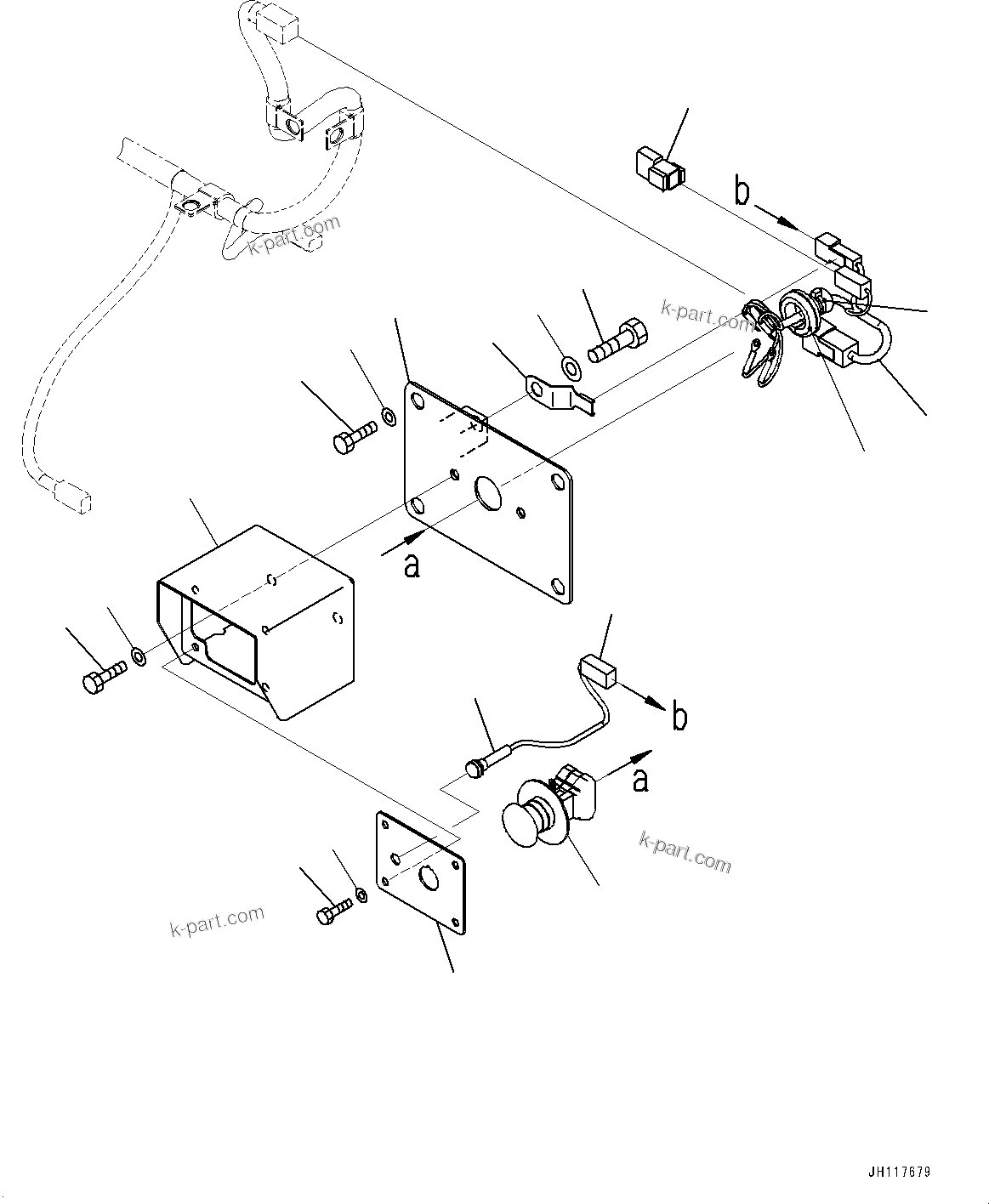 k-part.com

b

k-part.com

a

b

a

k-part.com

k-part.com

JH117679