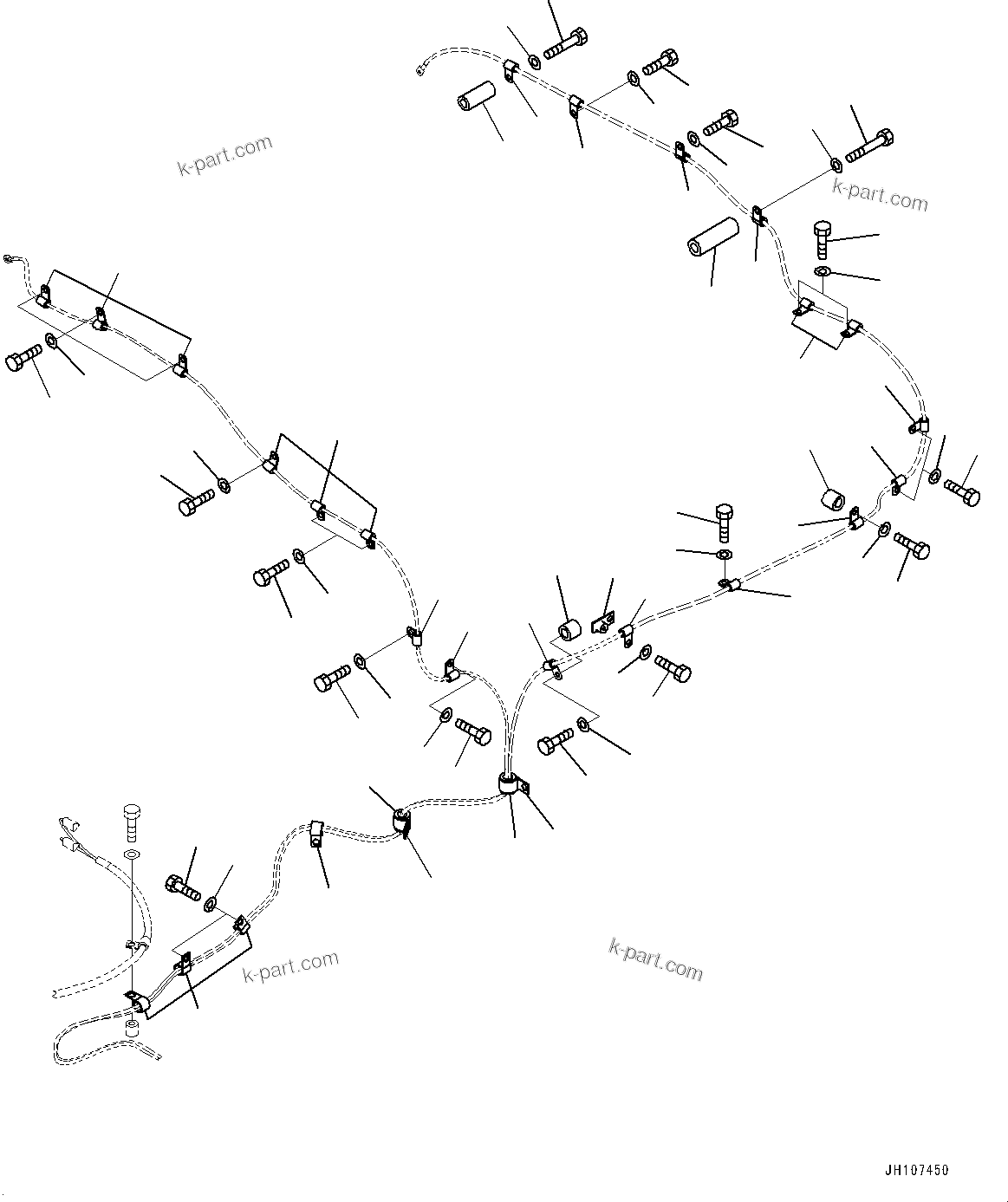 k-part.com

k-part.com

k-part.com

k-part.com

JH107450