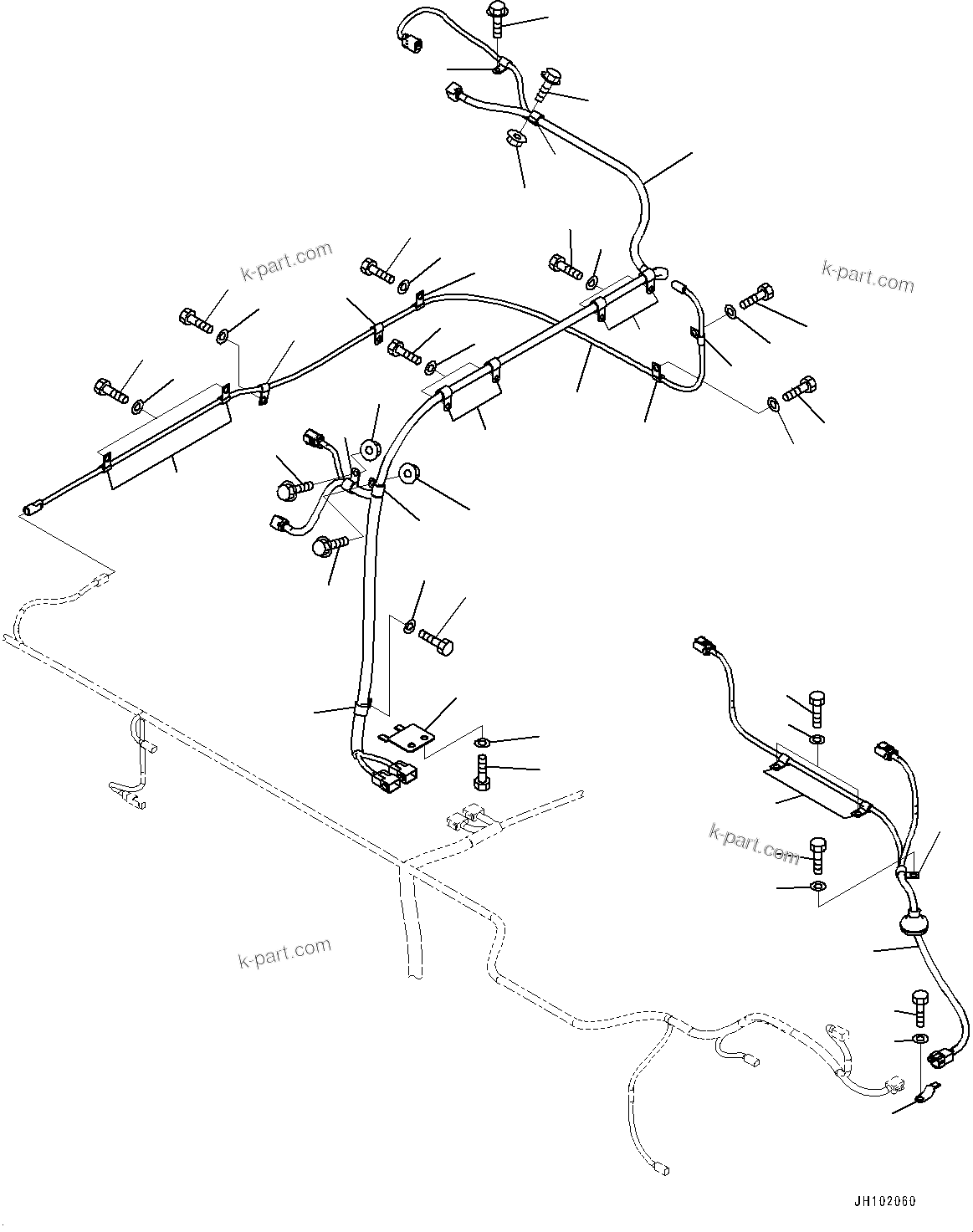 k-part.com

k-part.com

k-part.com

k-part.com

JH102060