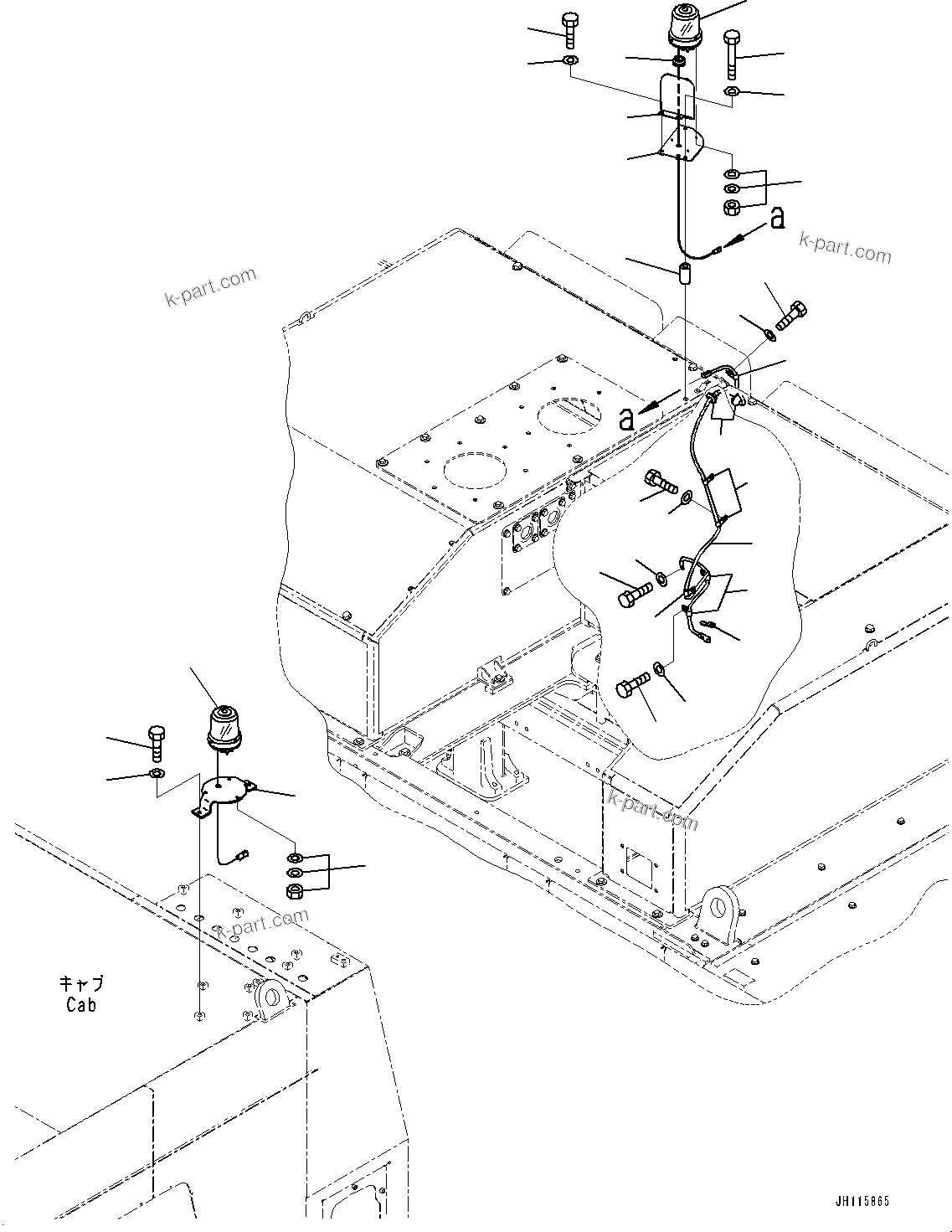 a

k-part.com

k-part.com

a

k-part.com

k-part.com

キャブ
Cab

JH115865