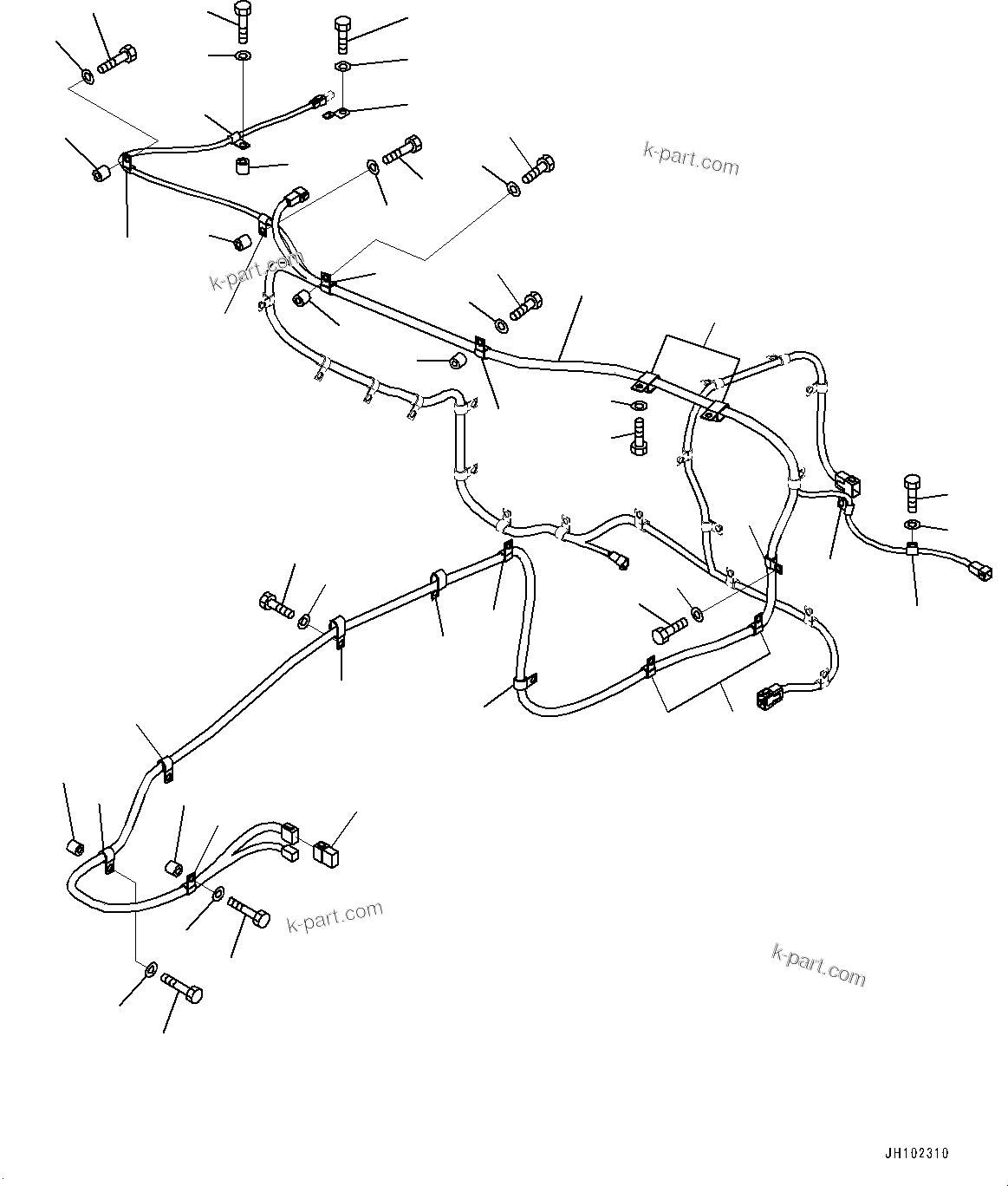 k-part.com

k-part.com

k-part.com

k-part.com

JH102310