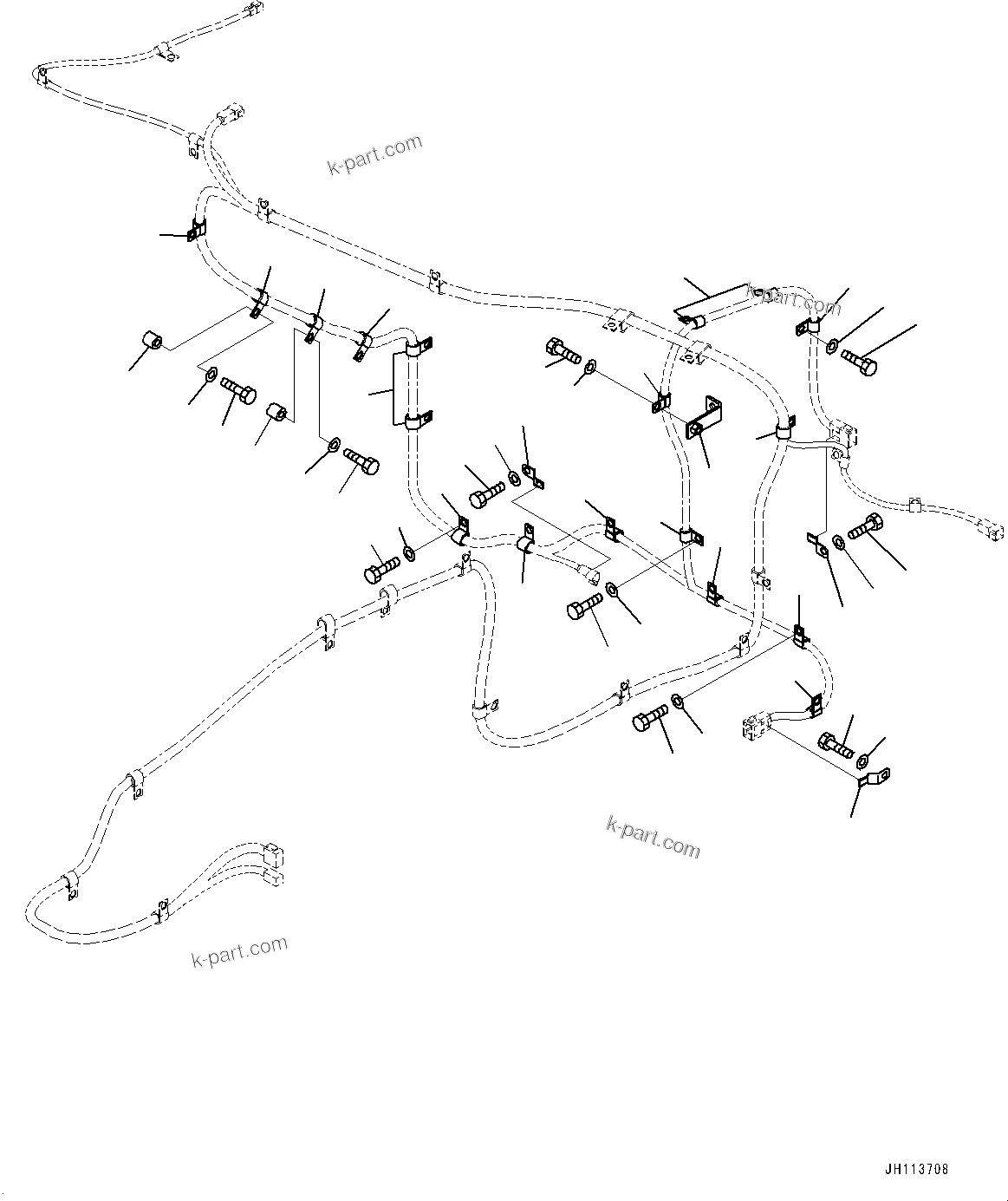 k-part.com

k-part.com

k-part.com

k-part.com

JH113708