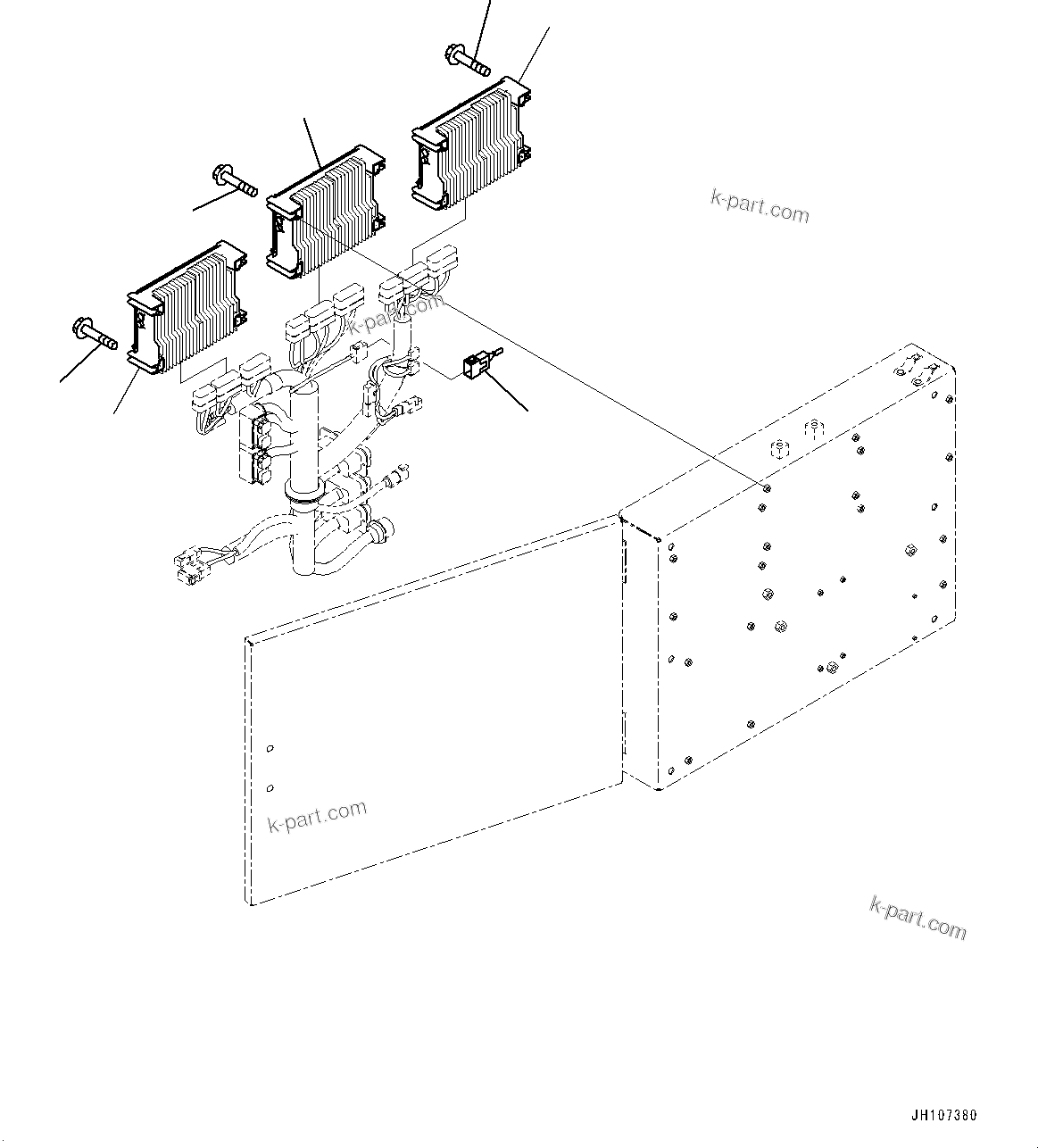 k-part.com

k-part.com

k-part.com

k-part.com

JH107380