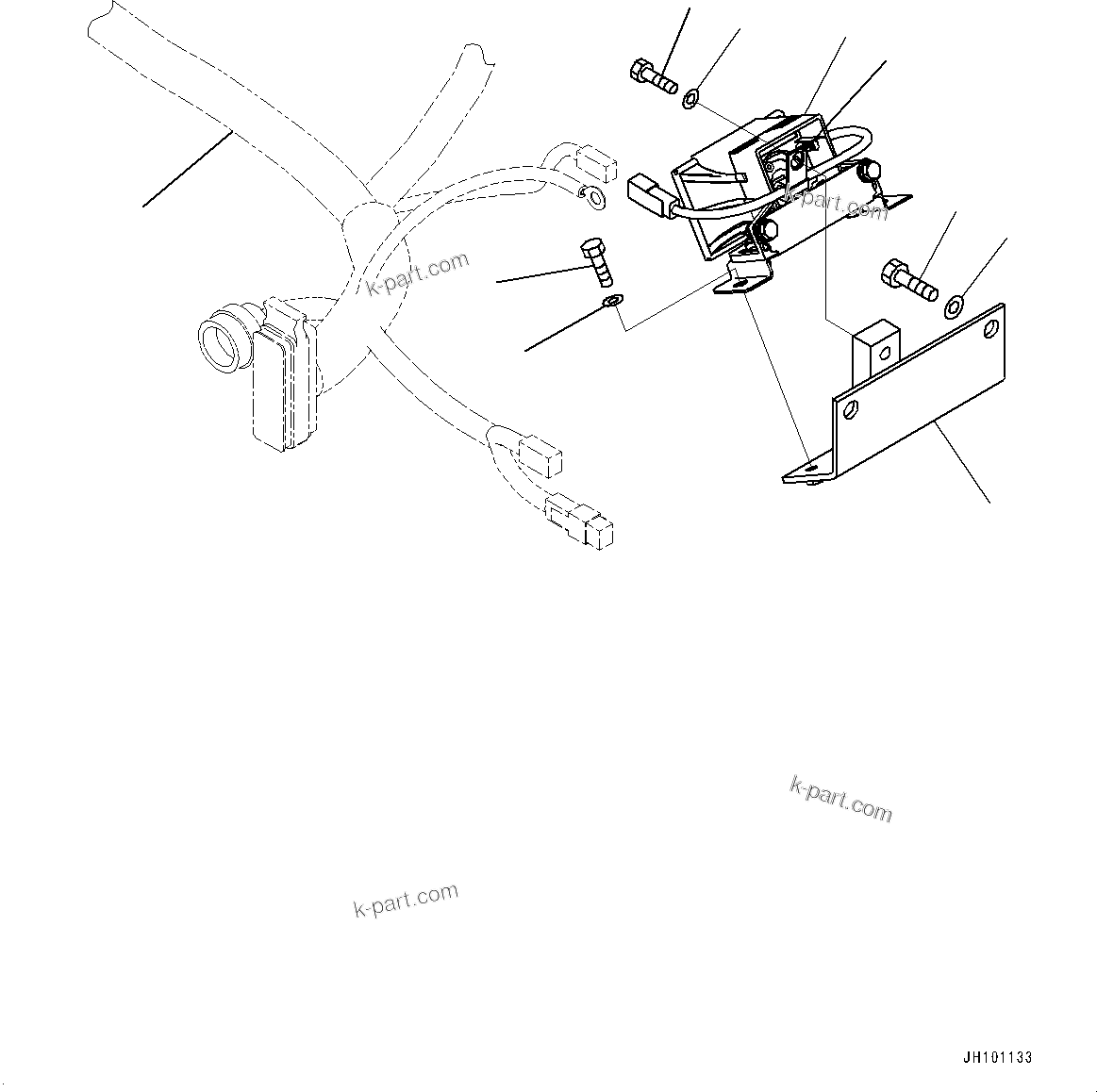 k-part.com

k-part.com

k-part.com

k-part.com

JH101133