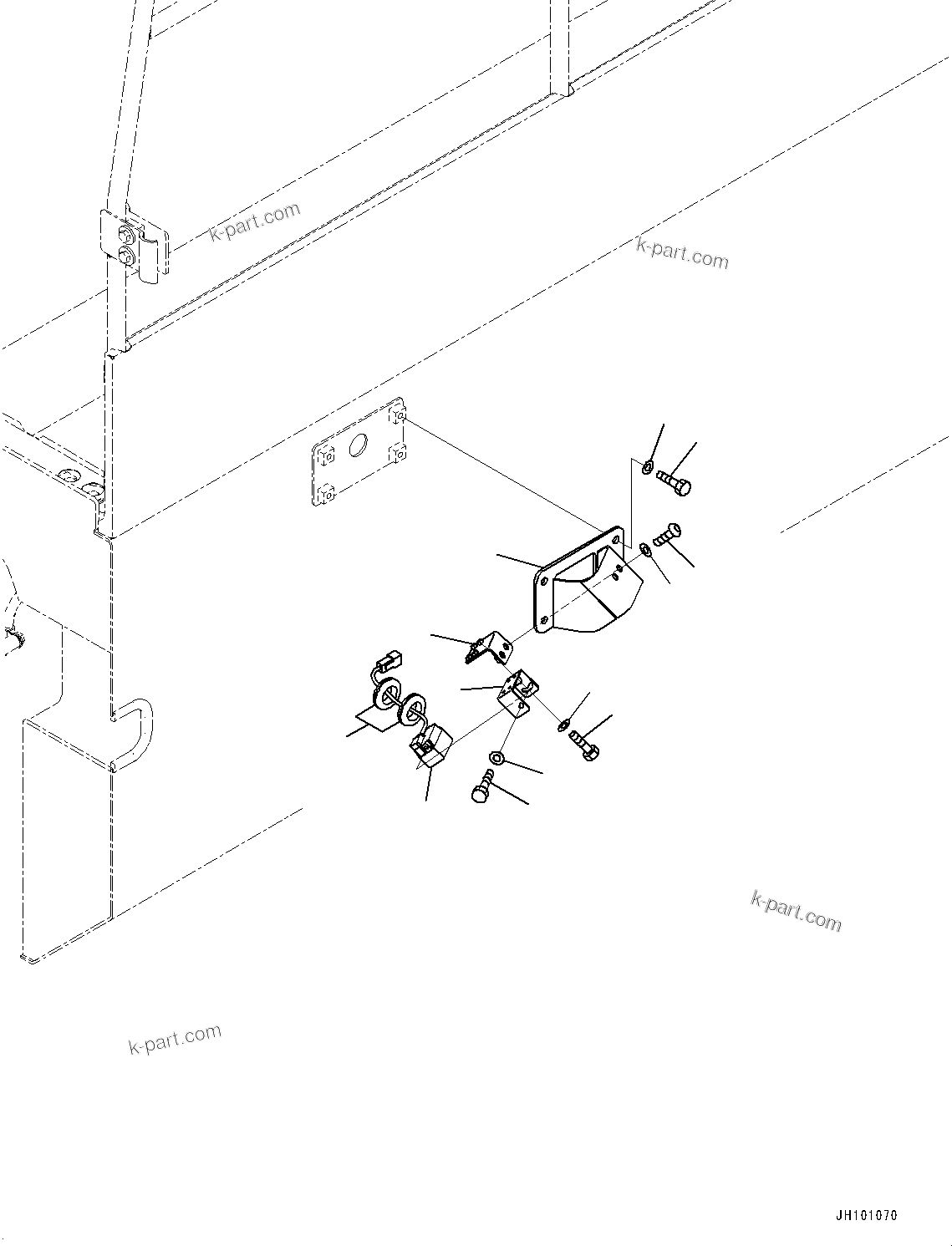 k-part.com

k-part.com

k-part.com

k-part.com

JH101070