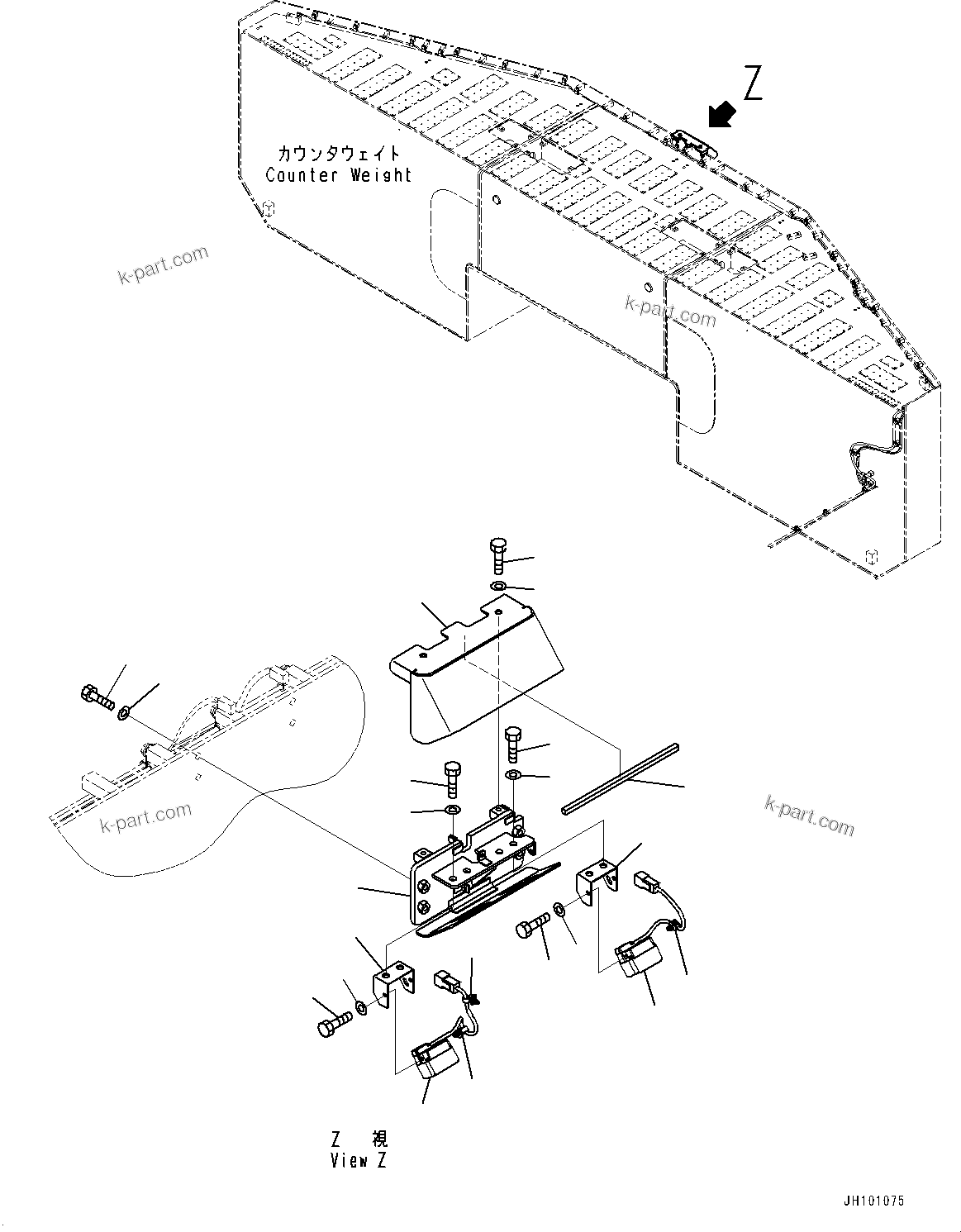 Z

カウンタウェイト
Counter Weight

k-part.com

k-part.com

k-part.com

k-part.com

Z 視
View Z

JH101075