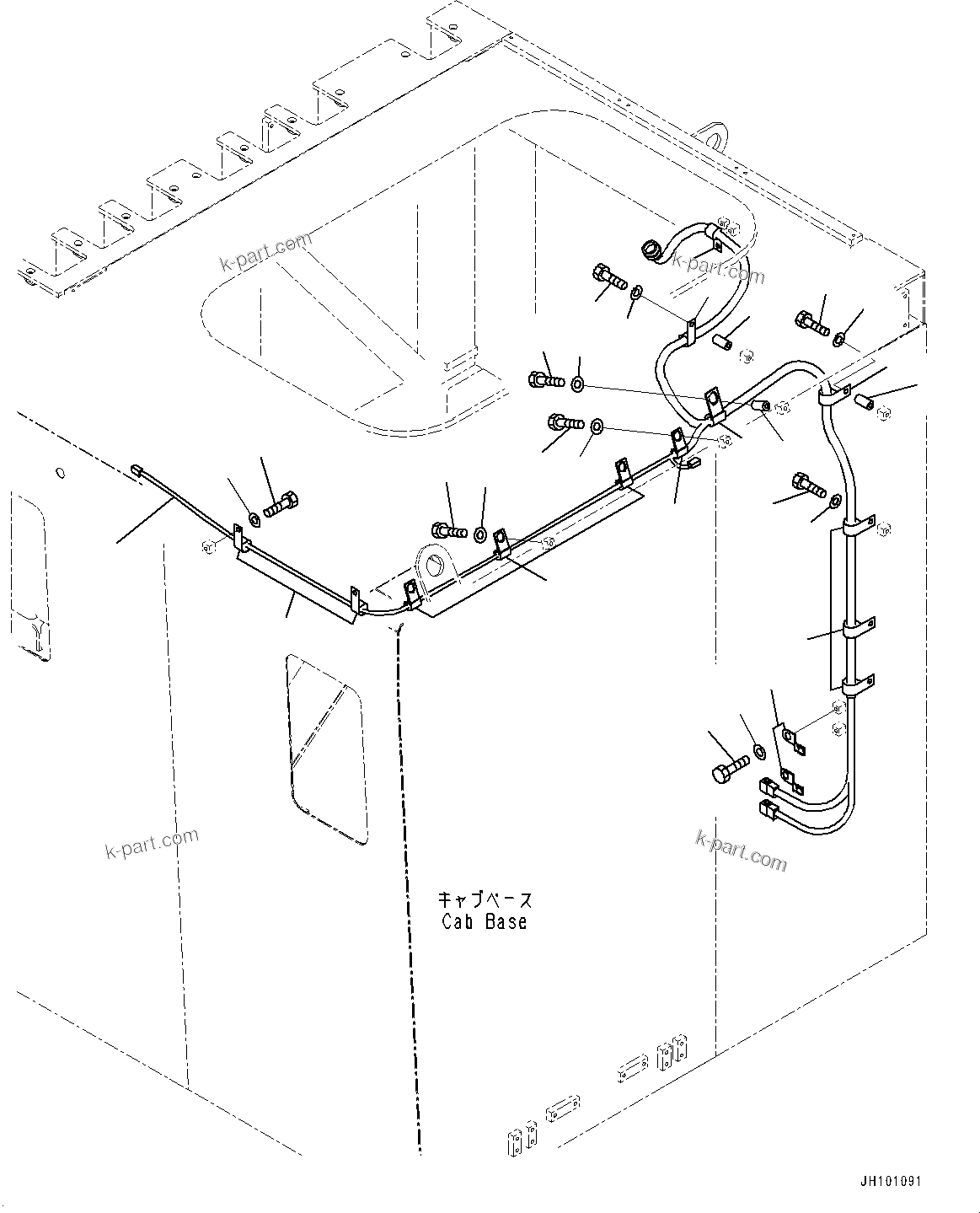 k-part.com

k-part.com

k-part.com

k-part.com

キャブベース
Cab Base

JH101091