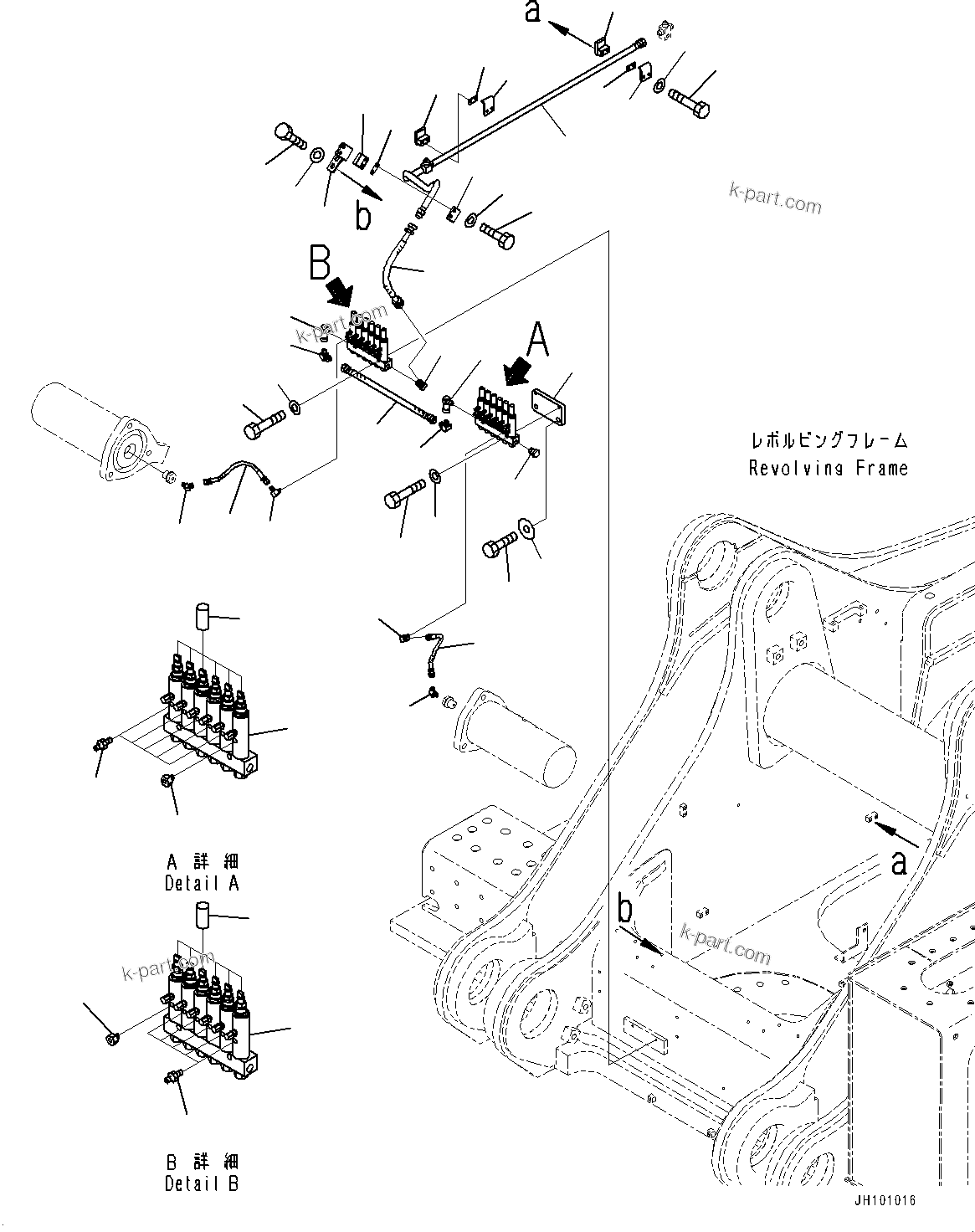 a

k-part.com

b

B

k-part.com

A

レボルビングフレーム
Revolving Frame

A 詳細
Detail A

a

b

k-part.com

k-part.com

B 詳細
Detail B

JH101016