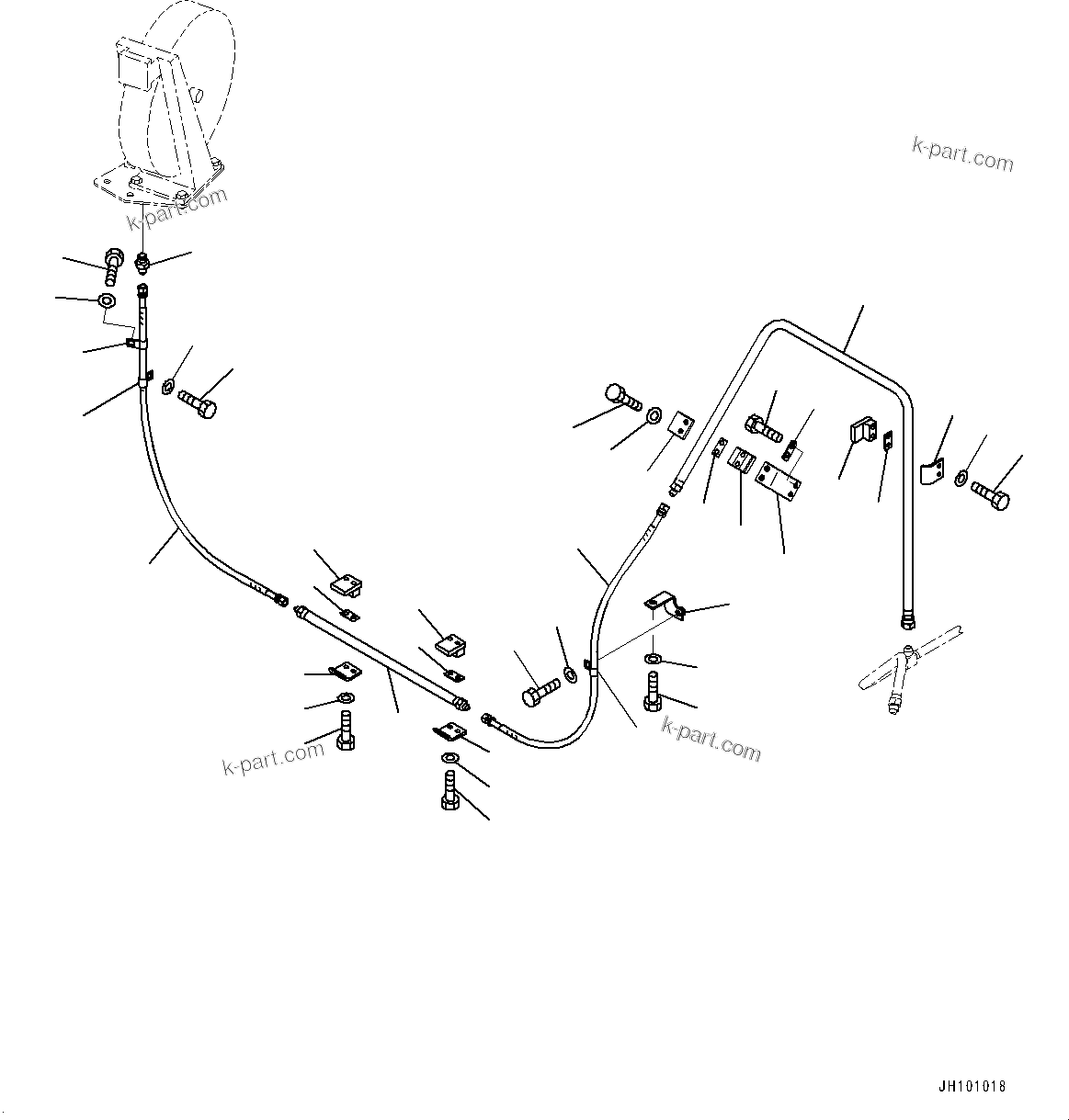 k-part.com

k-part.com

k-part.com

k-part.com

JH101018