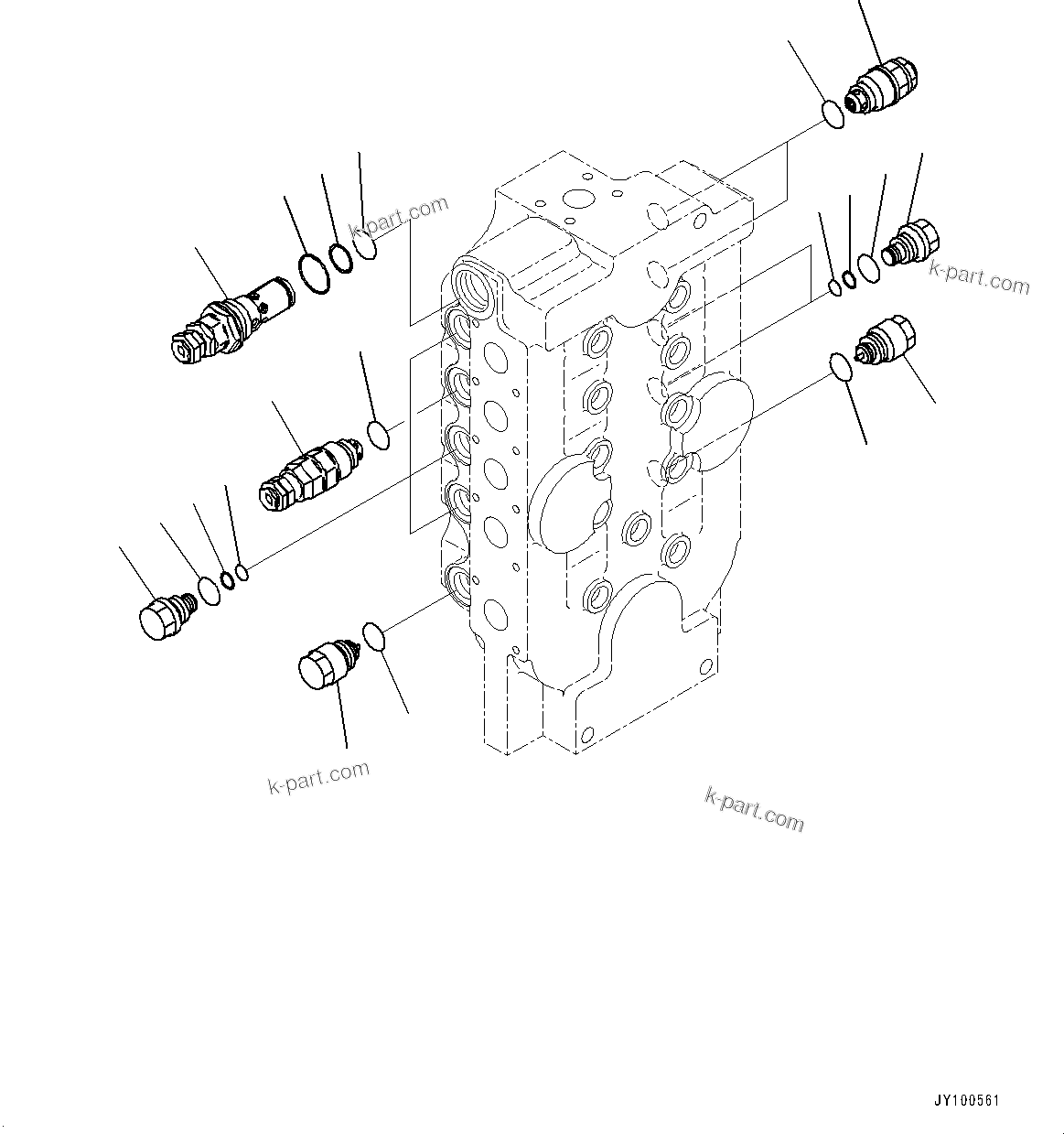 k-part.com

k-part.com

k-part.com

k-part.com

JY100561