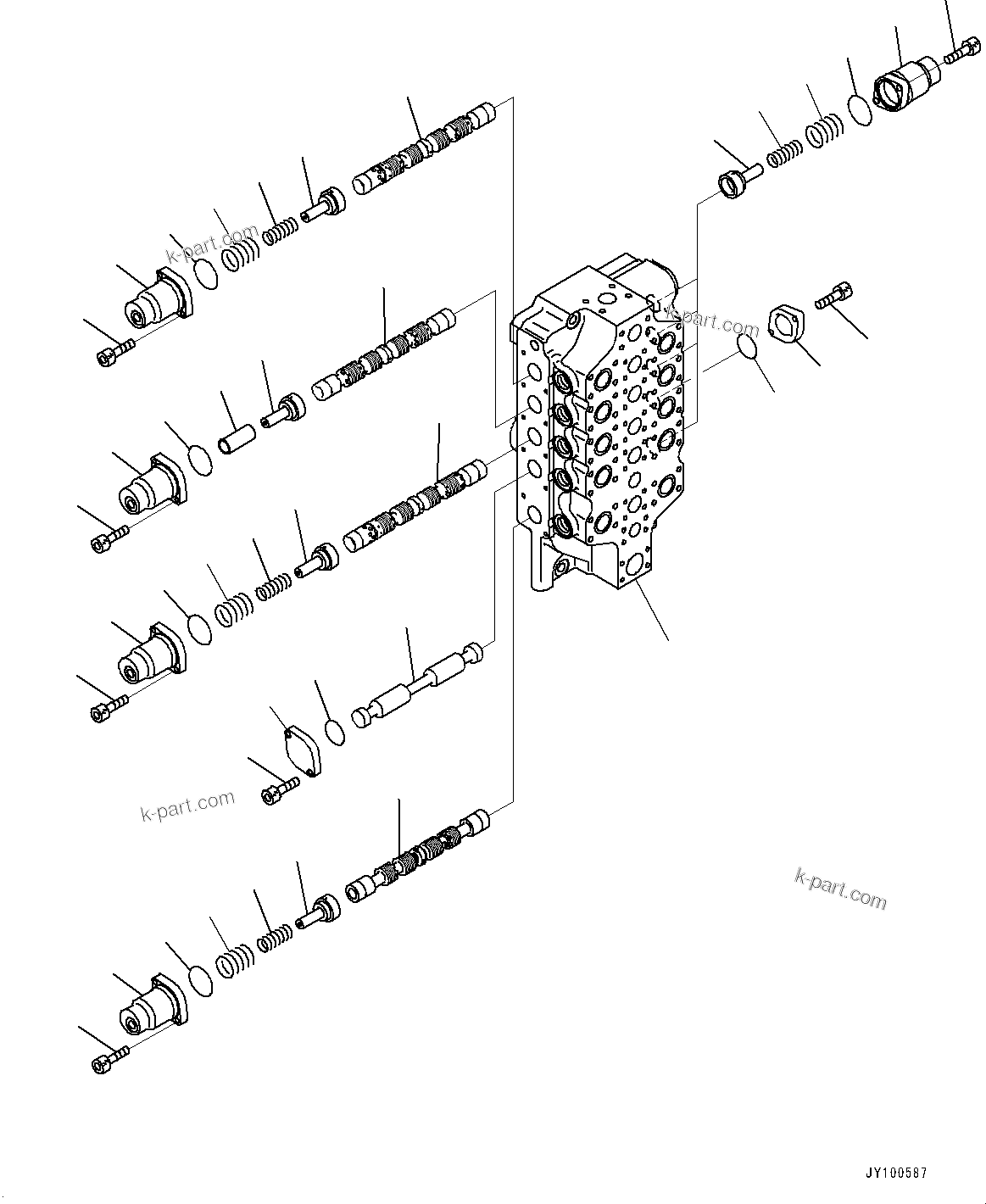 k-part.com

k-part.com

k-part.com

k-part.com

JY100587