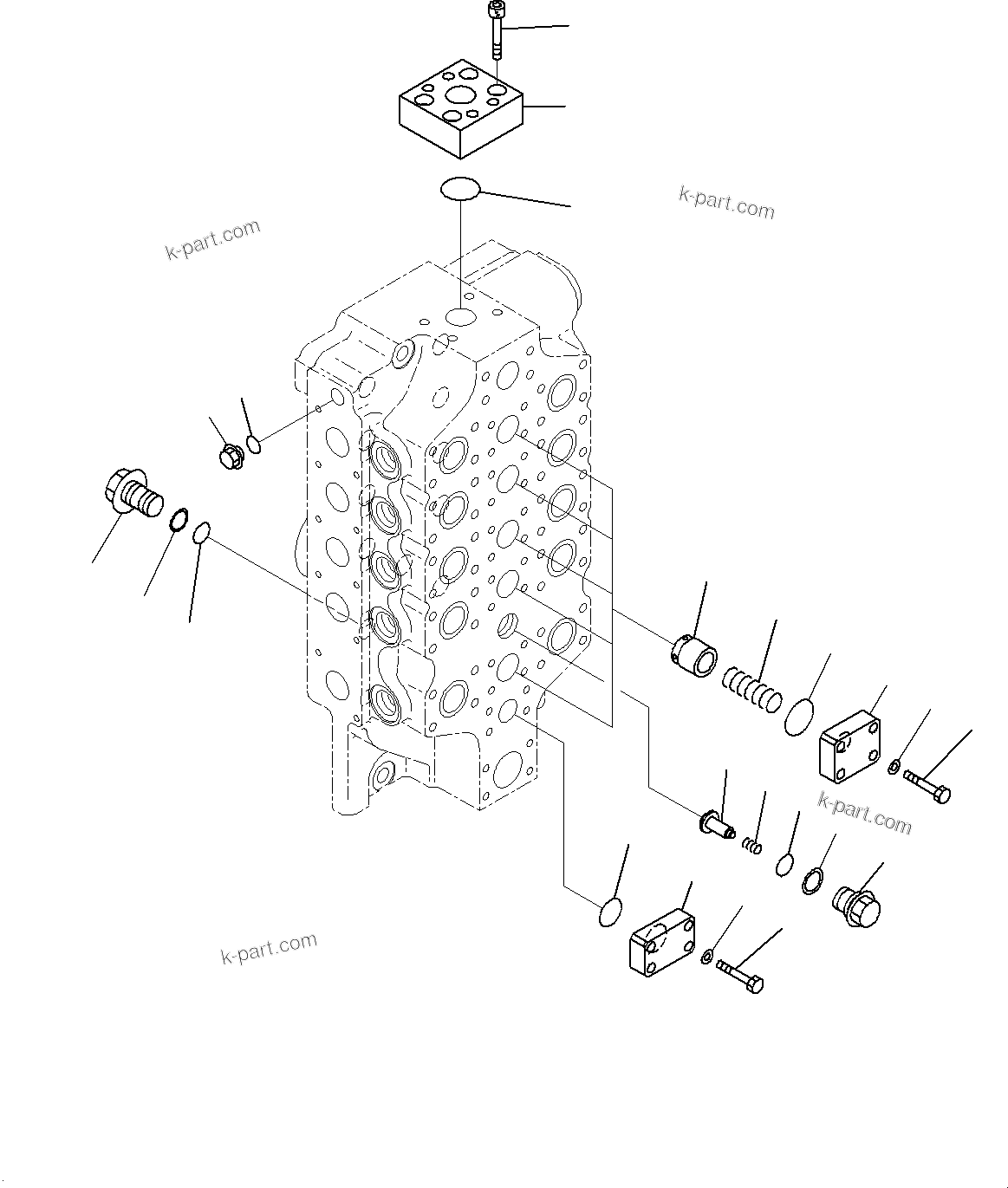 k-part.com

k-part.com

k-part.com

k-part.com