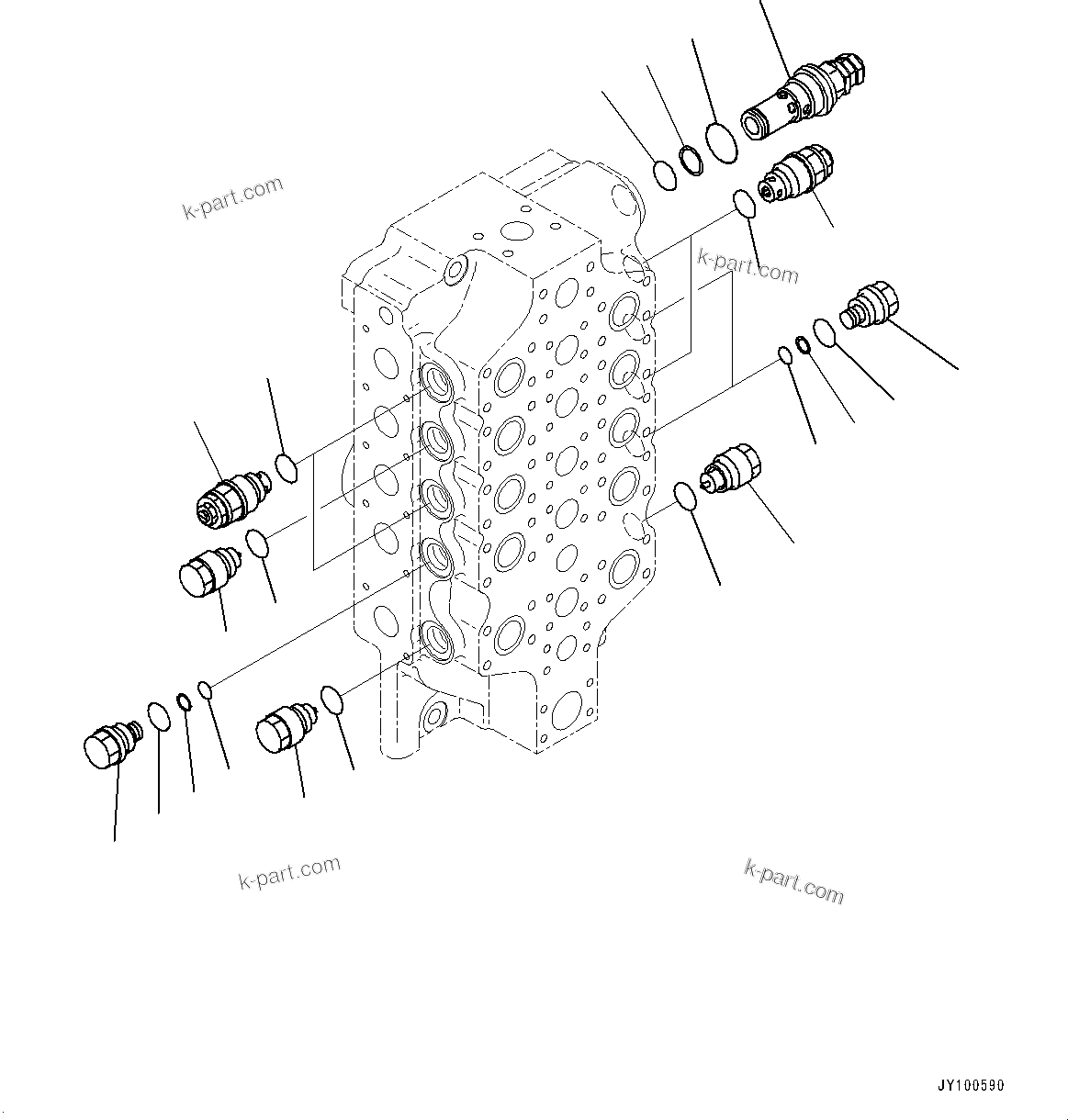 k-part.com

k-part.com

k-part.com

k-part.com

JY100590