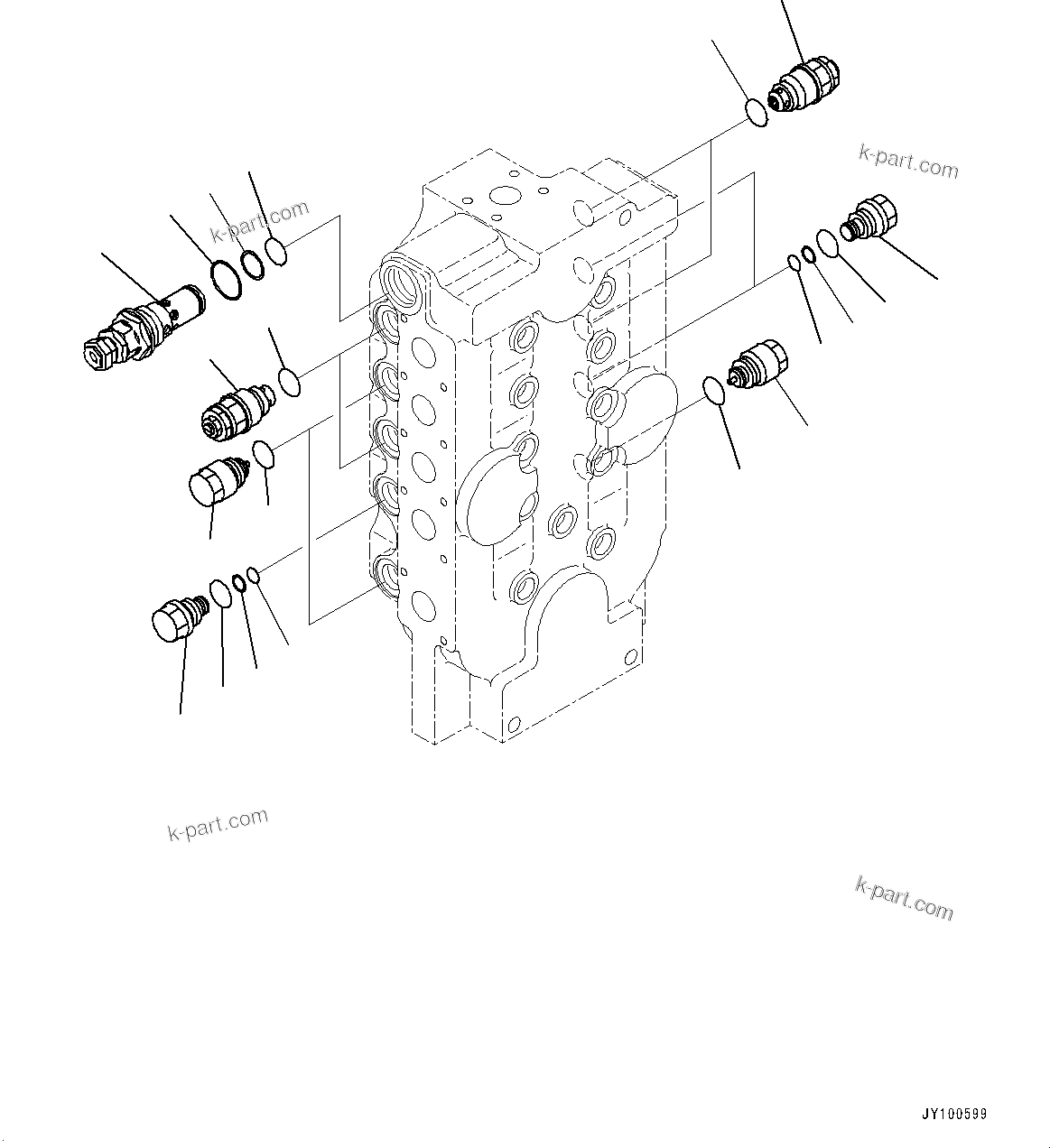 k-part.com

k-part.com

k-part.com

k-part.com

JY100599