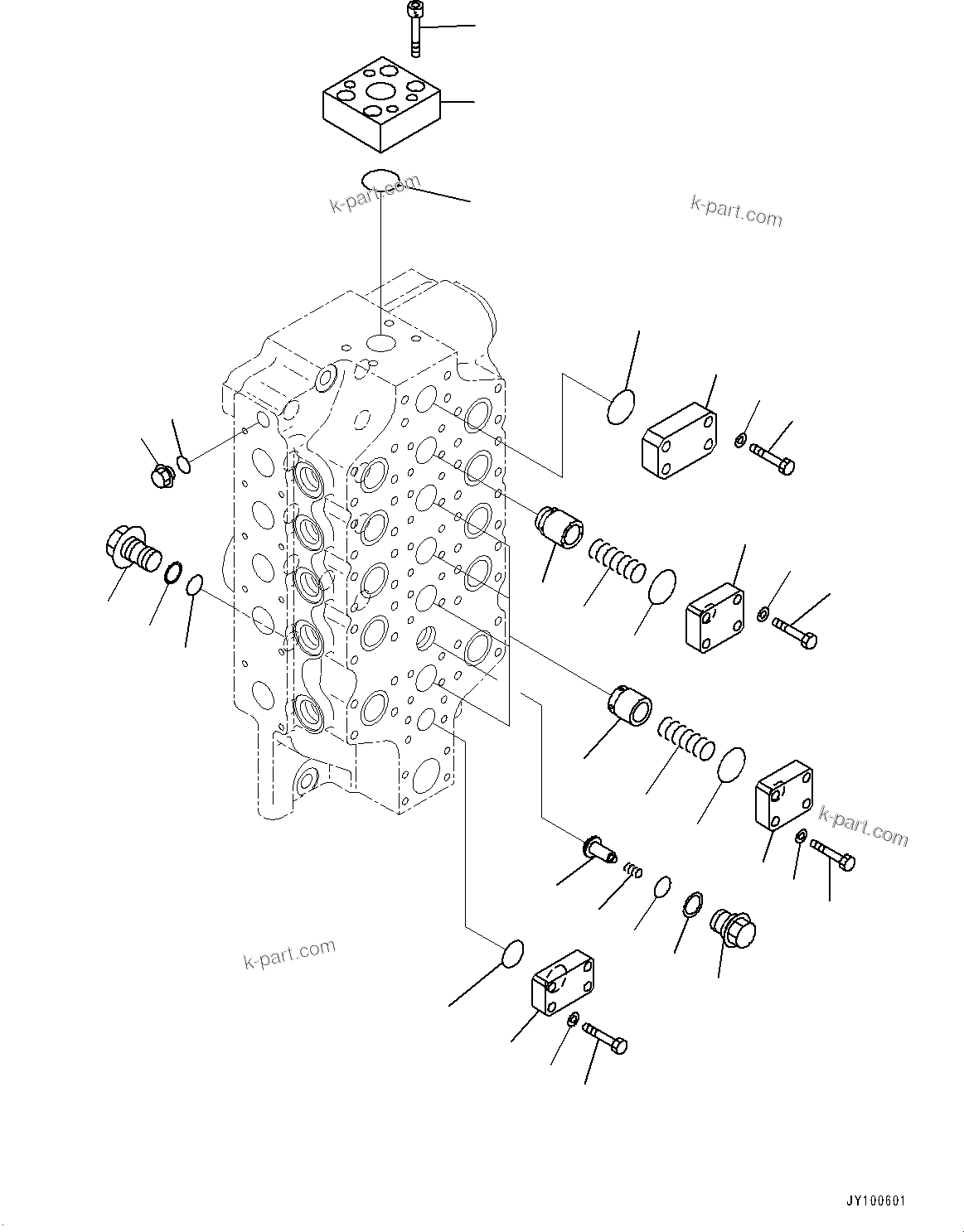 k-part.com

k-part.com

k-part.com

k-part.com

JY100601