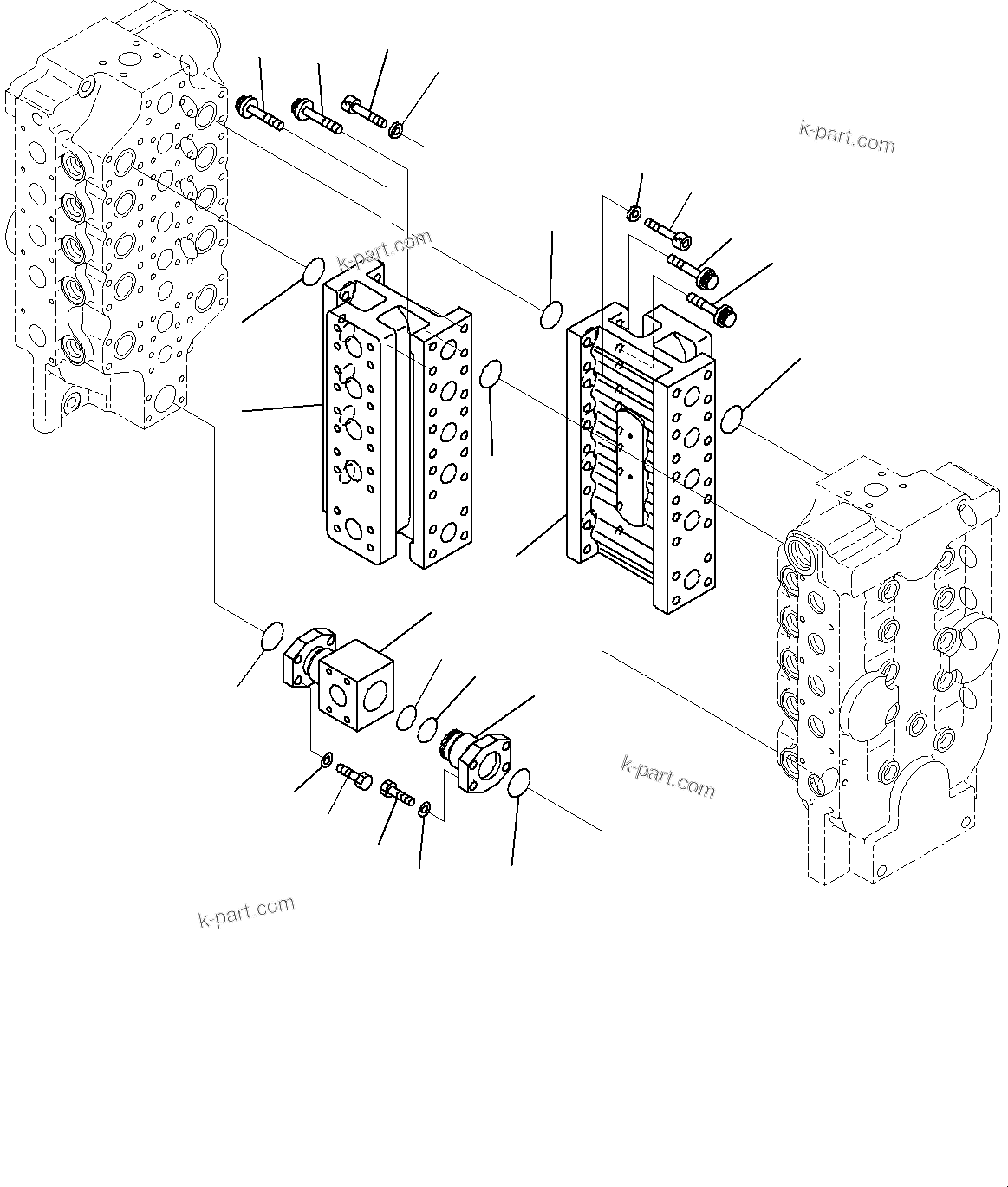 k-part.com

k-part.com

k-part.com

k-part.com