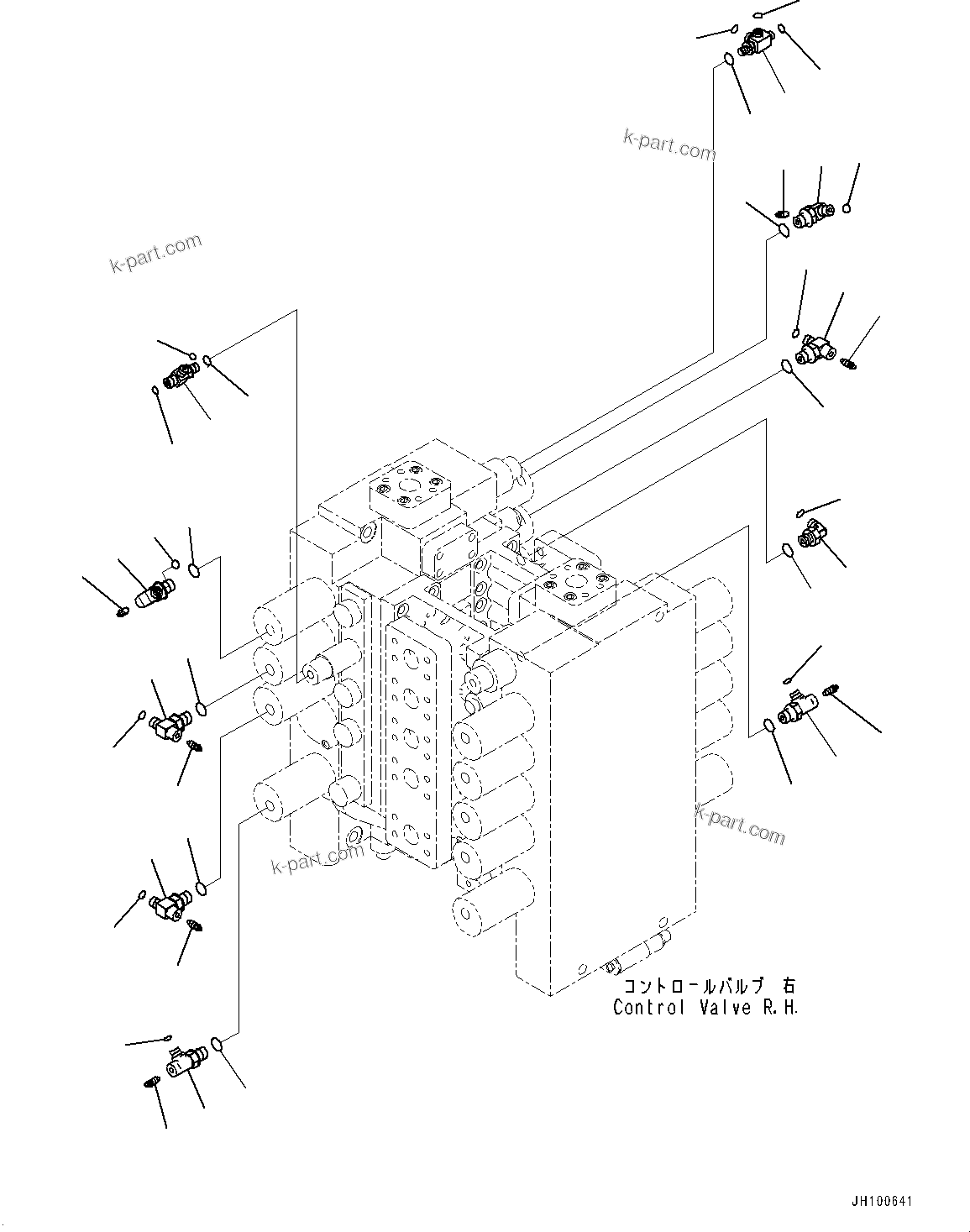 k-part.com

k-part.com

k-part.com

k-part.com

コントロールバルブ 右
Control Valve R.H.

JH100641