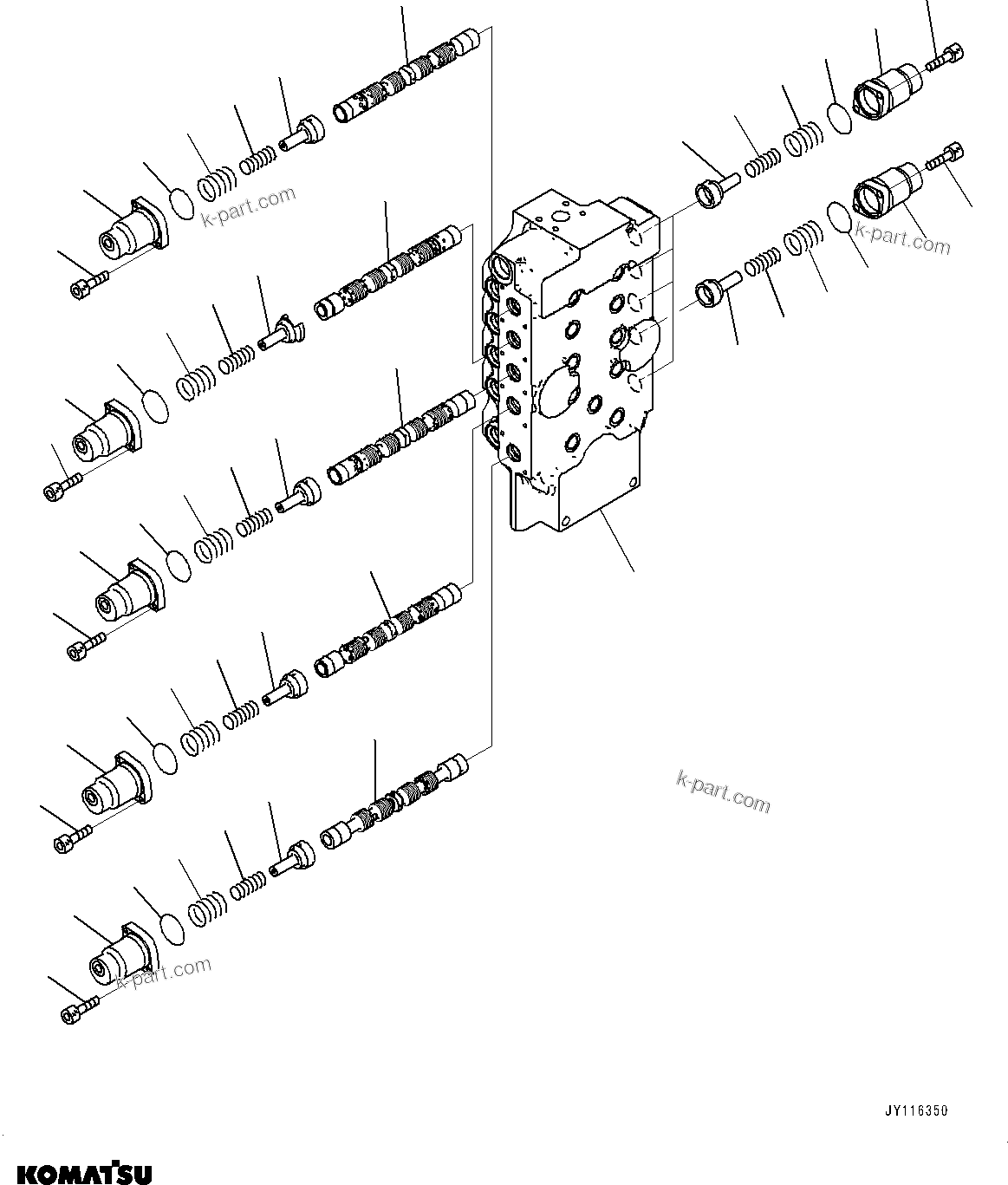 k-part.com

k-part.com

k-part.com

k-part.com

JY116350

KOMATSU