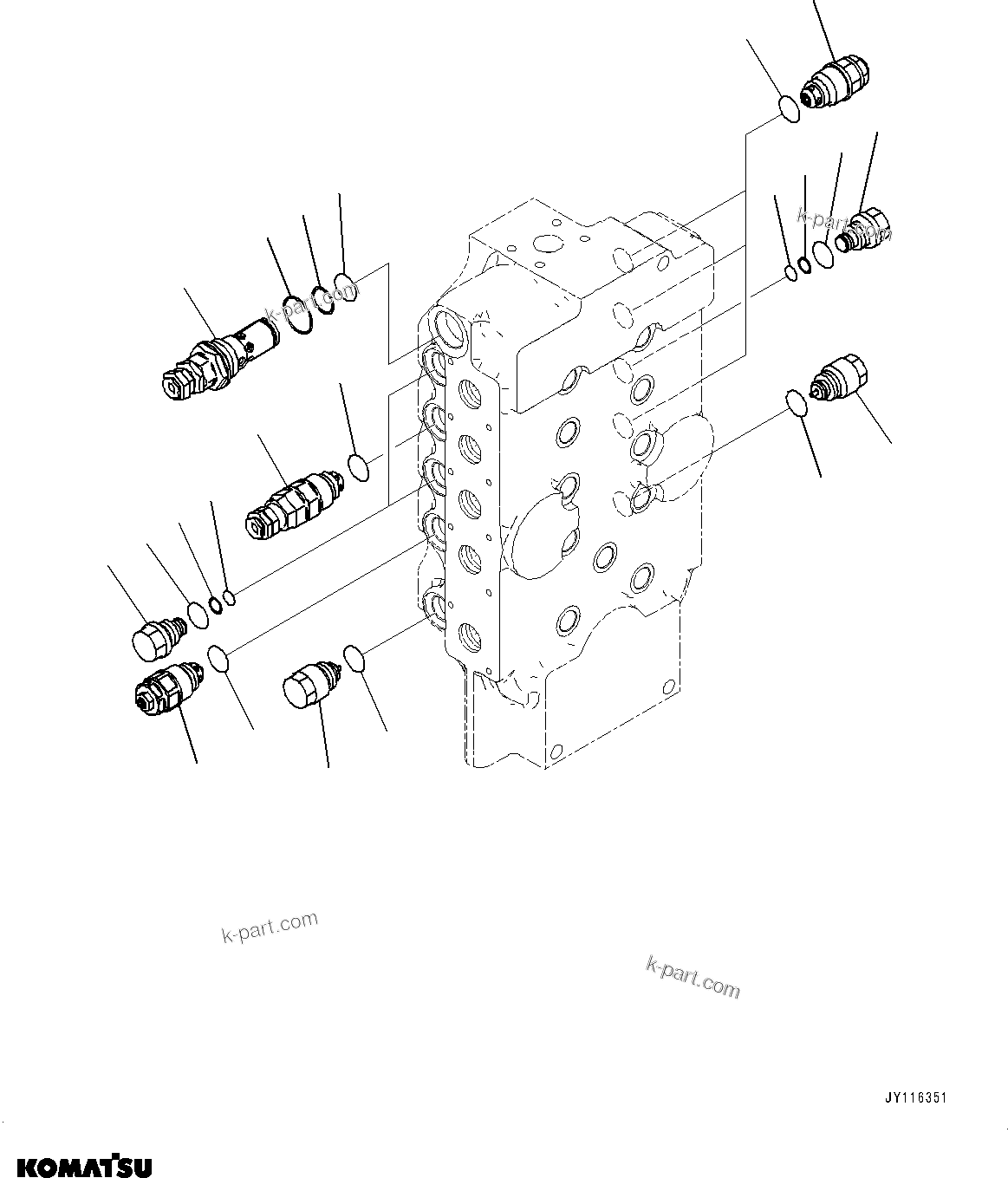 k-part.com

k-part.com

k-part.com

k-part.com

JY116351

KOMATSU