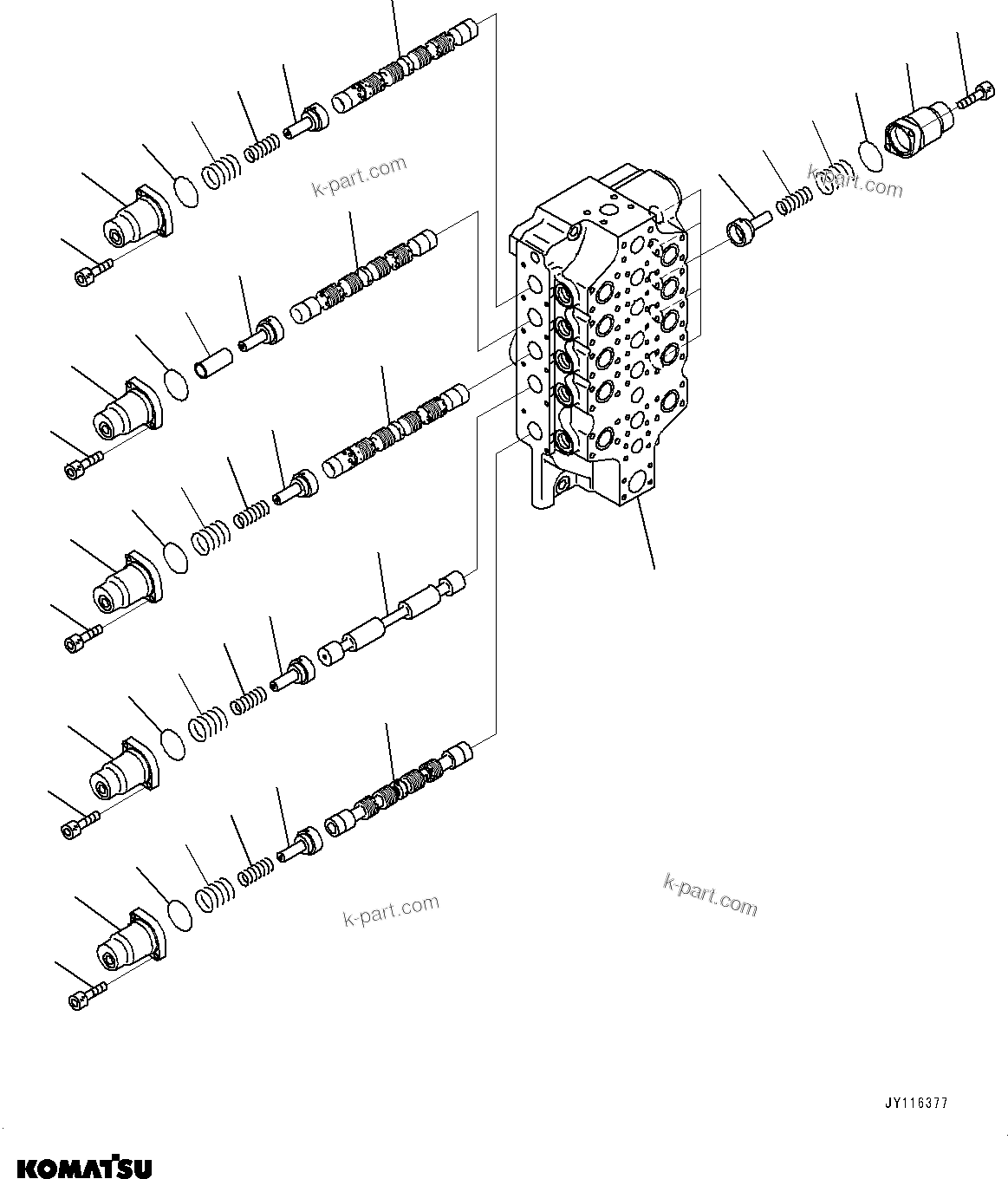 k-part.com

k-part.com

k-part.com

k-part.com

JY116377

KOMATSU