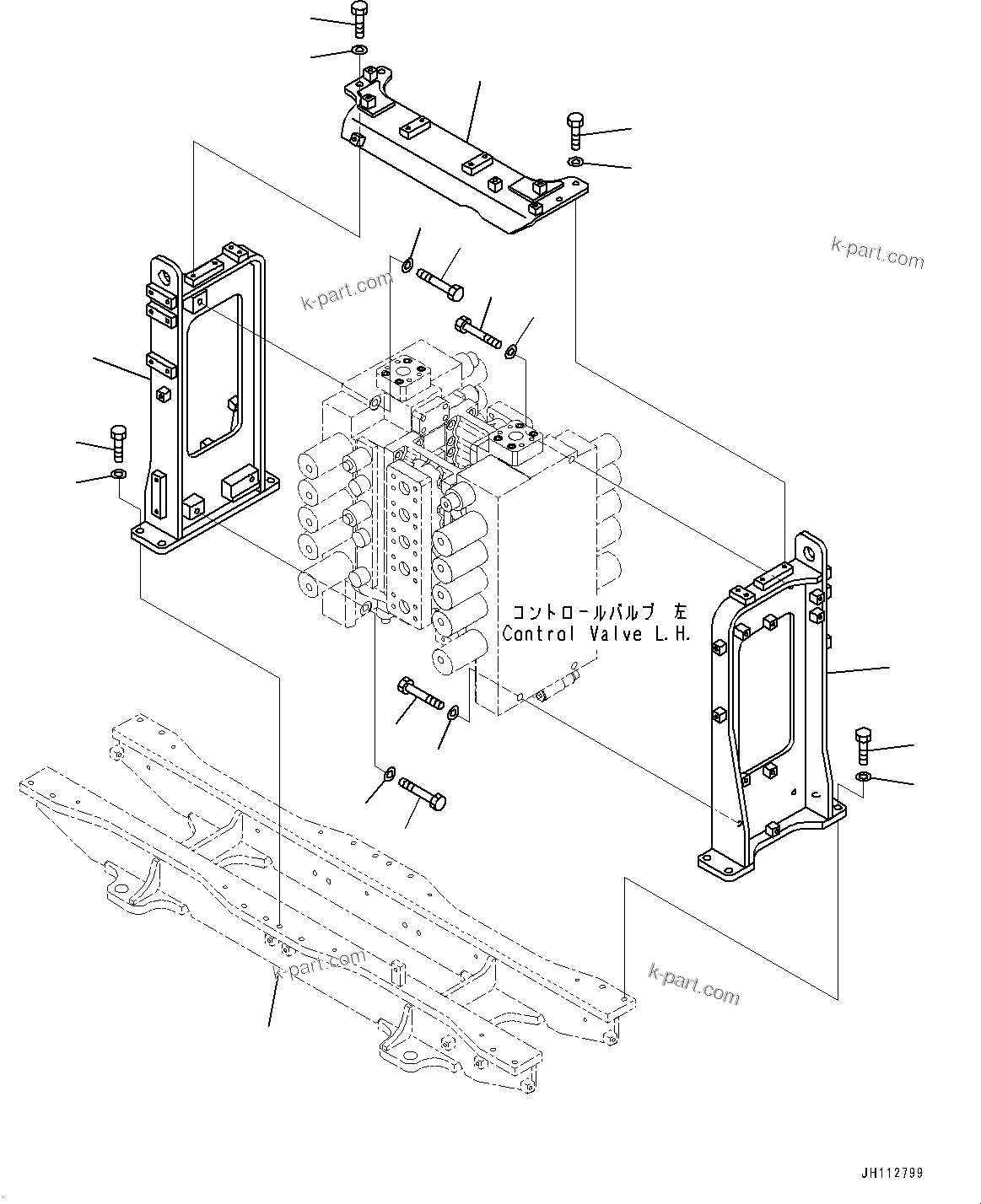 k-part.com

k-part.com

コントロールバルブ 左
Control Valve L.H.

k-part.com

k-part.com

JH112799