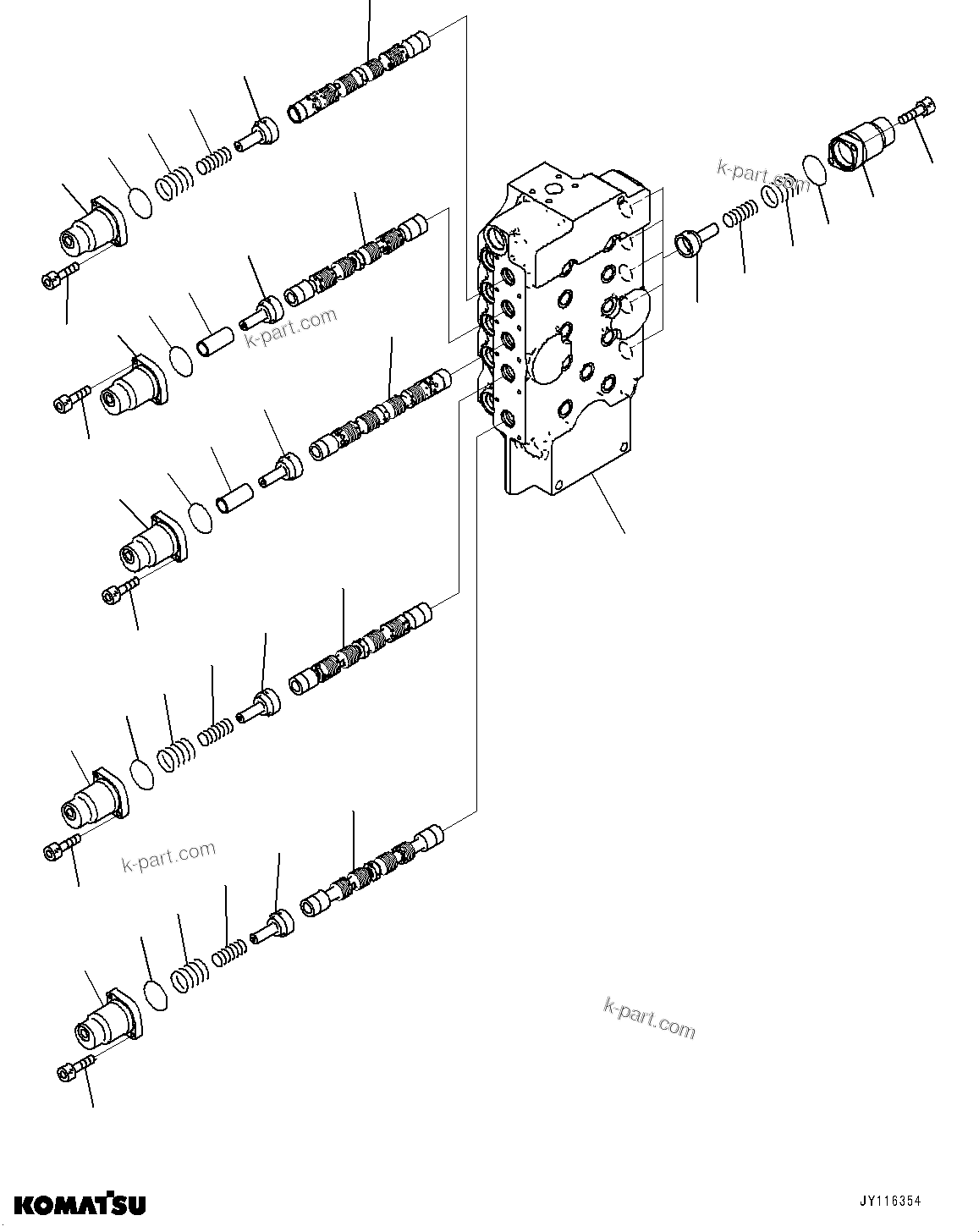 k-part.com

k-part.com

k-part.com

k-part.com

KOMATSU

JY116354