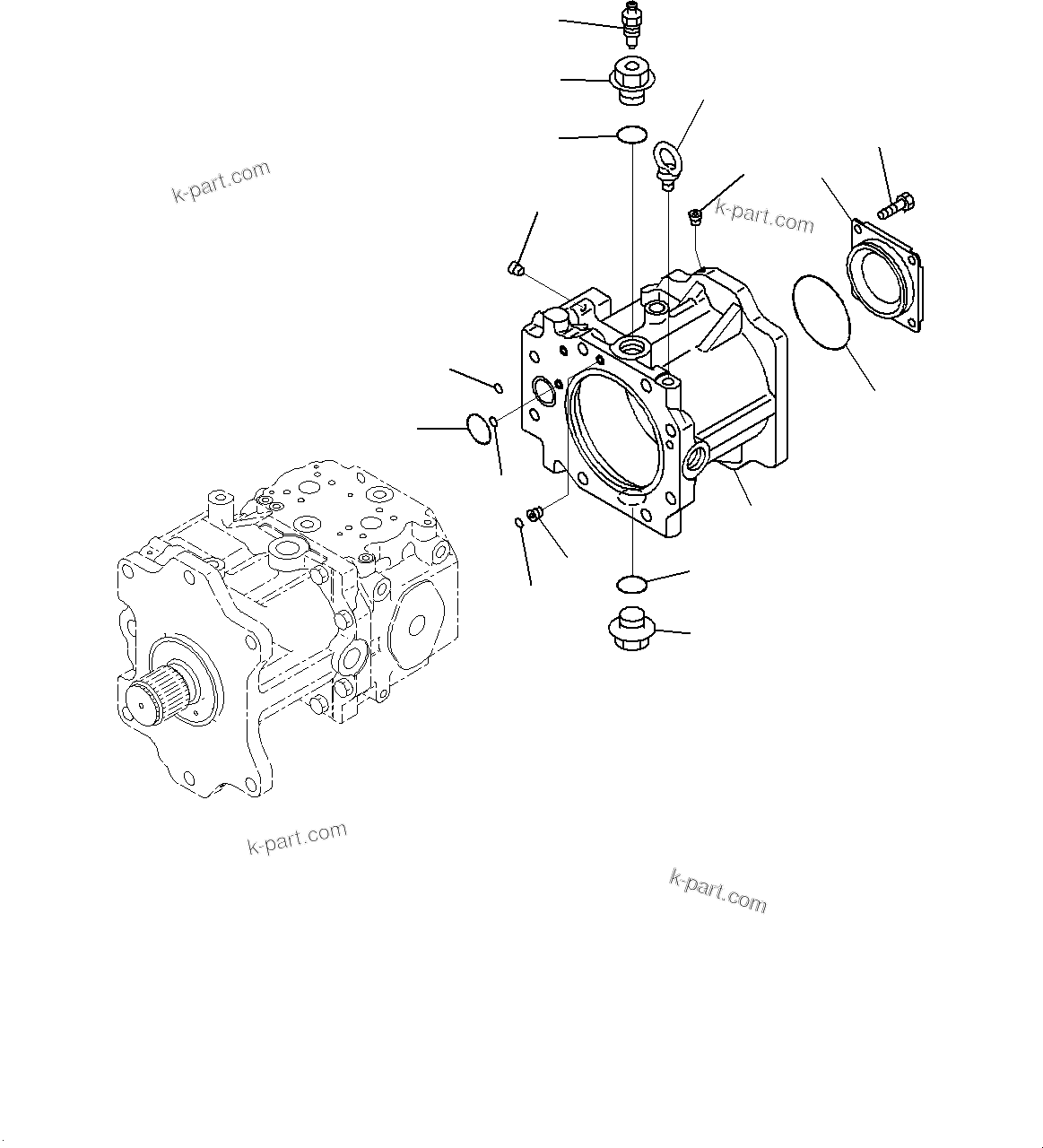 k-part.com

k-part.com

k-part.com

k-part.com