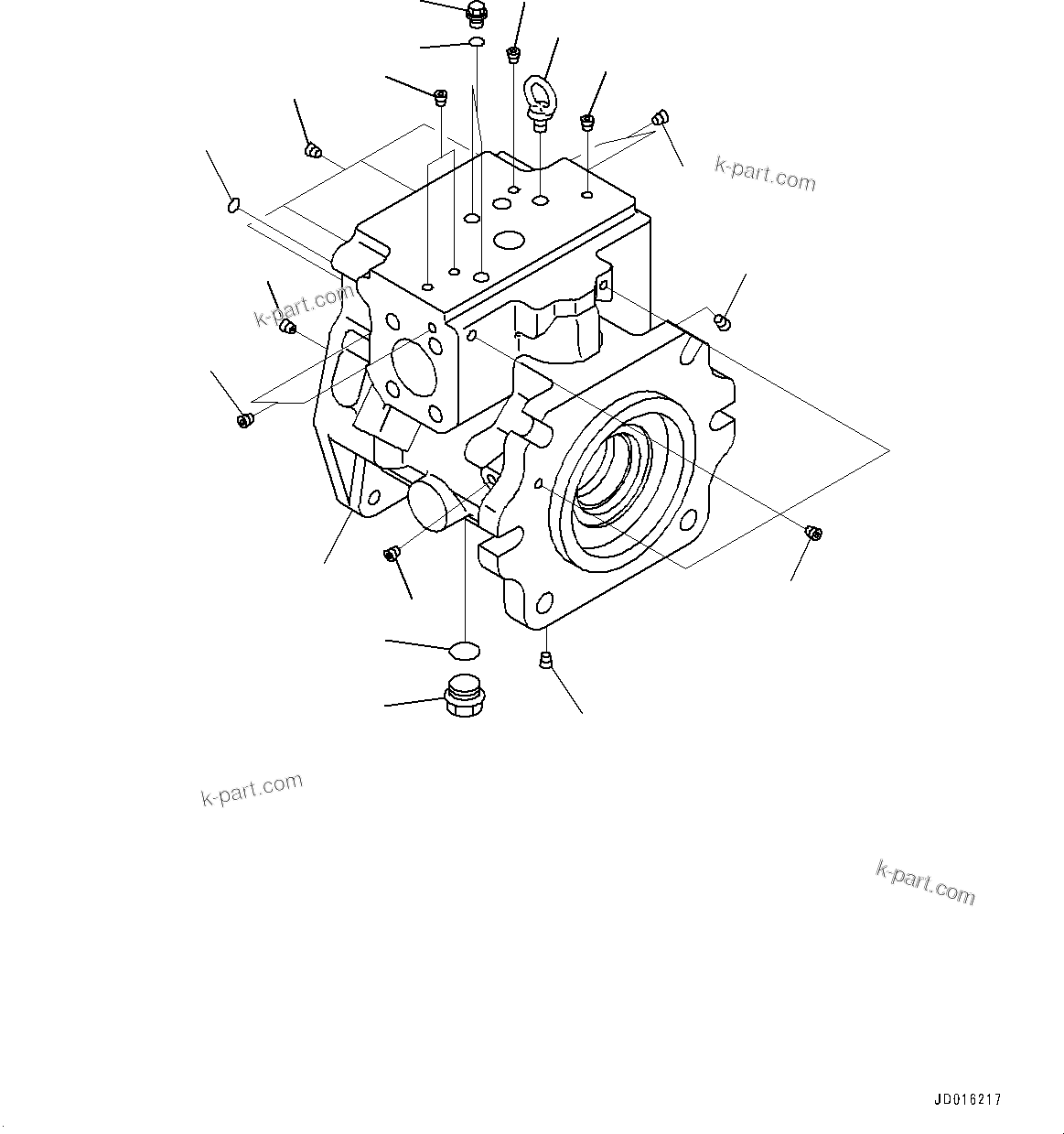 k-part.com

k-part.com

k-part.com

k-part.com

JD016217