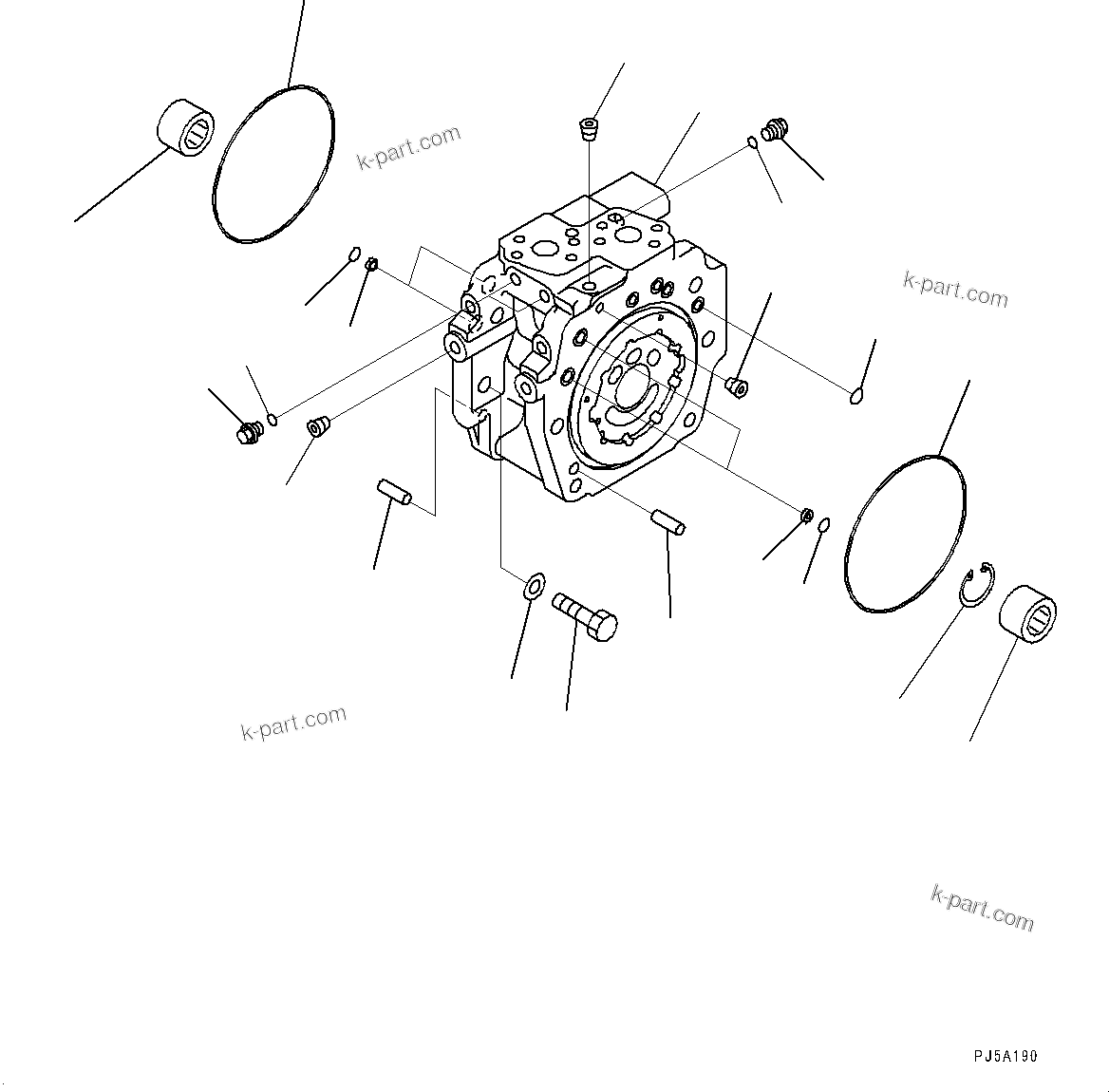 k-part.com

k-part.com

k-part.com

k-part.com

PJ5A190