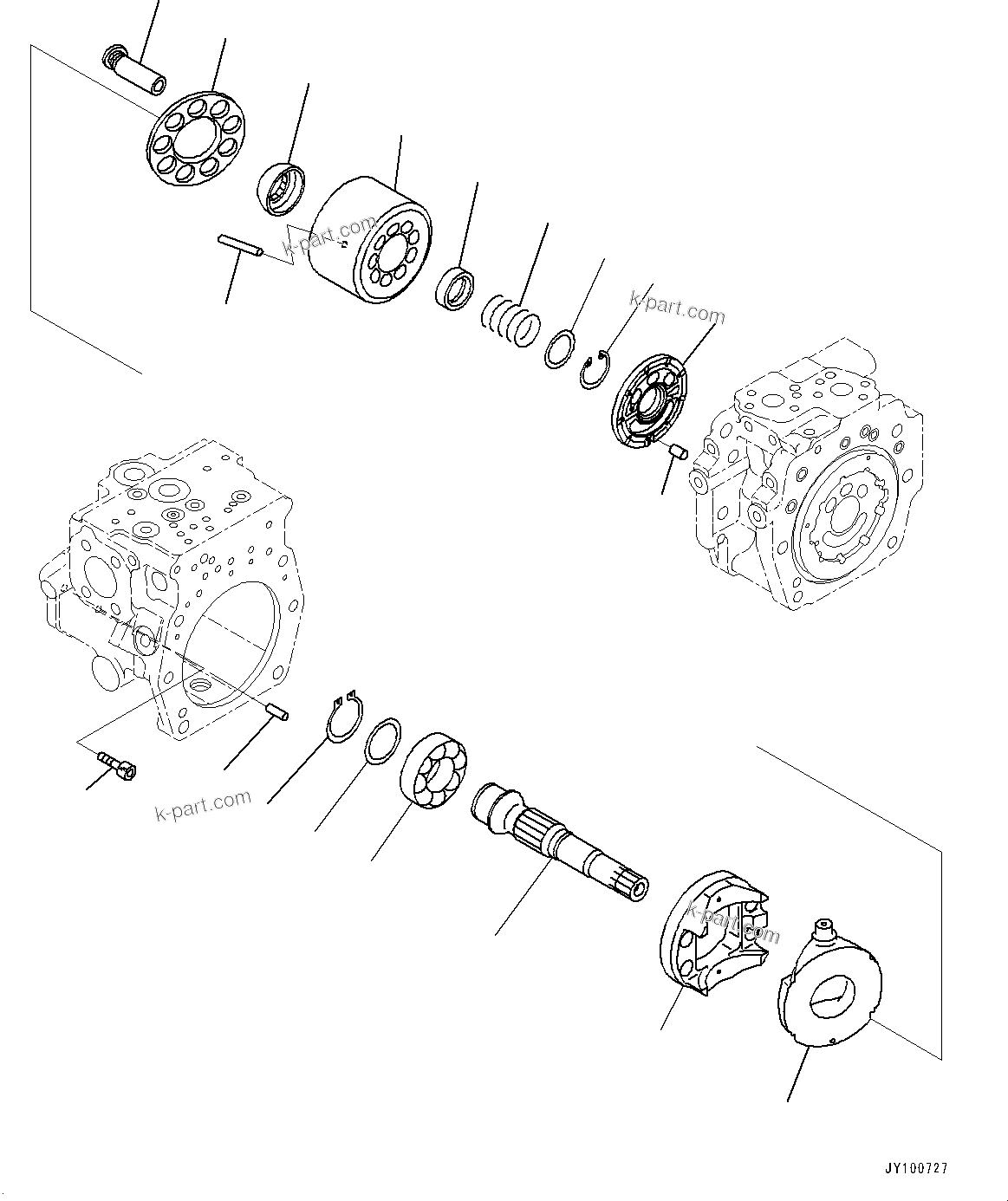 k-part.com

k-part.com

k-part.com

k-part.com

JY100727