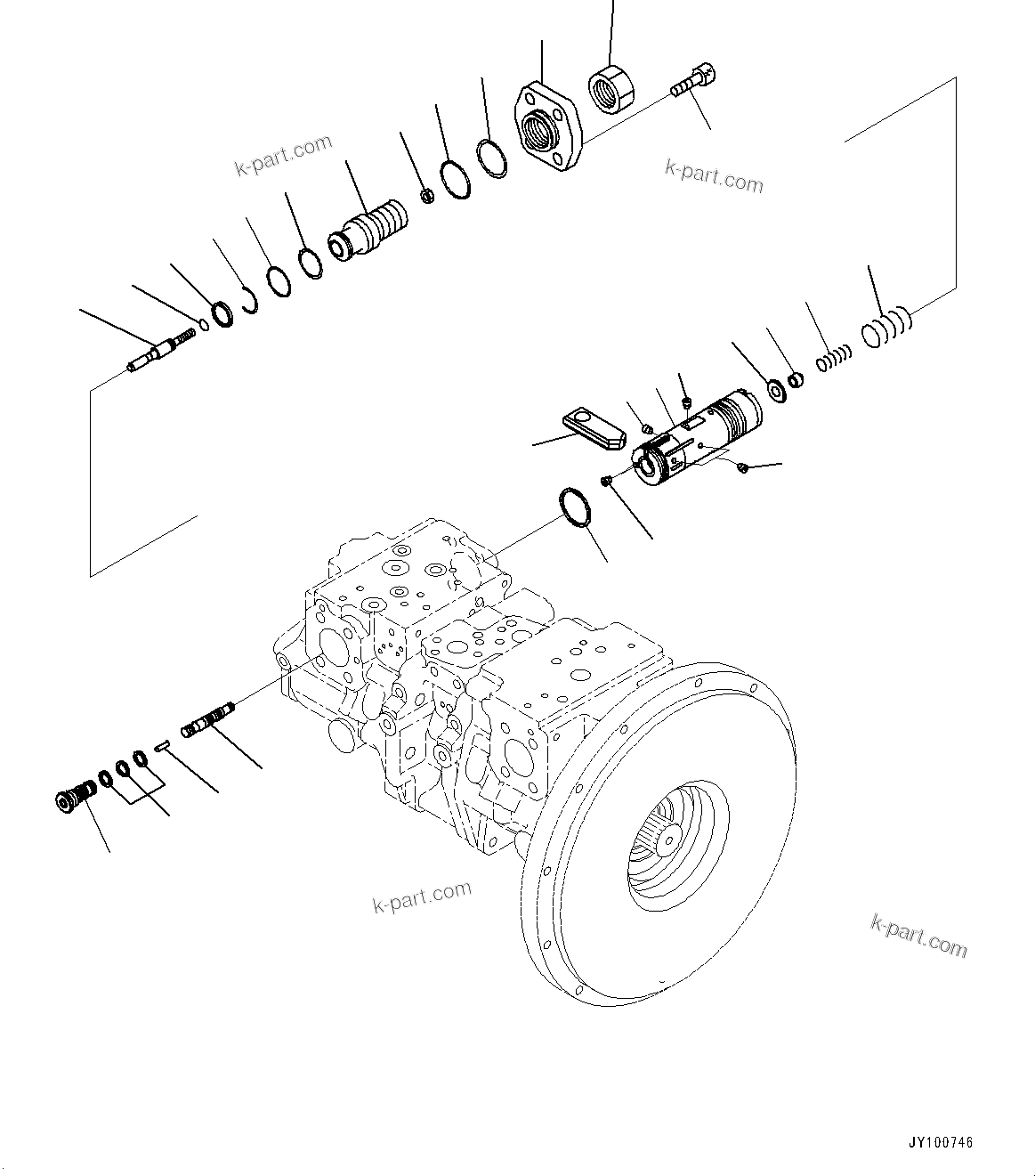 k-part.com

k-part.com

k-part.com

k-part.com

JY100746