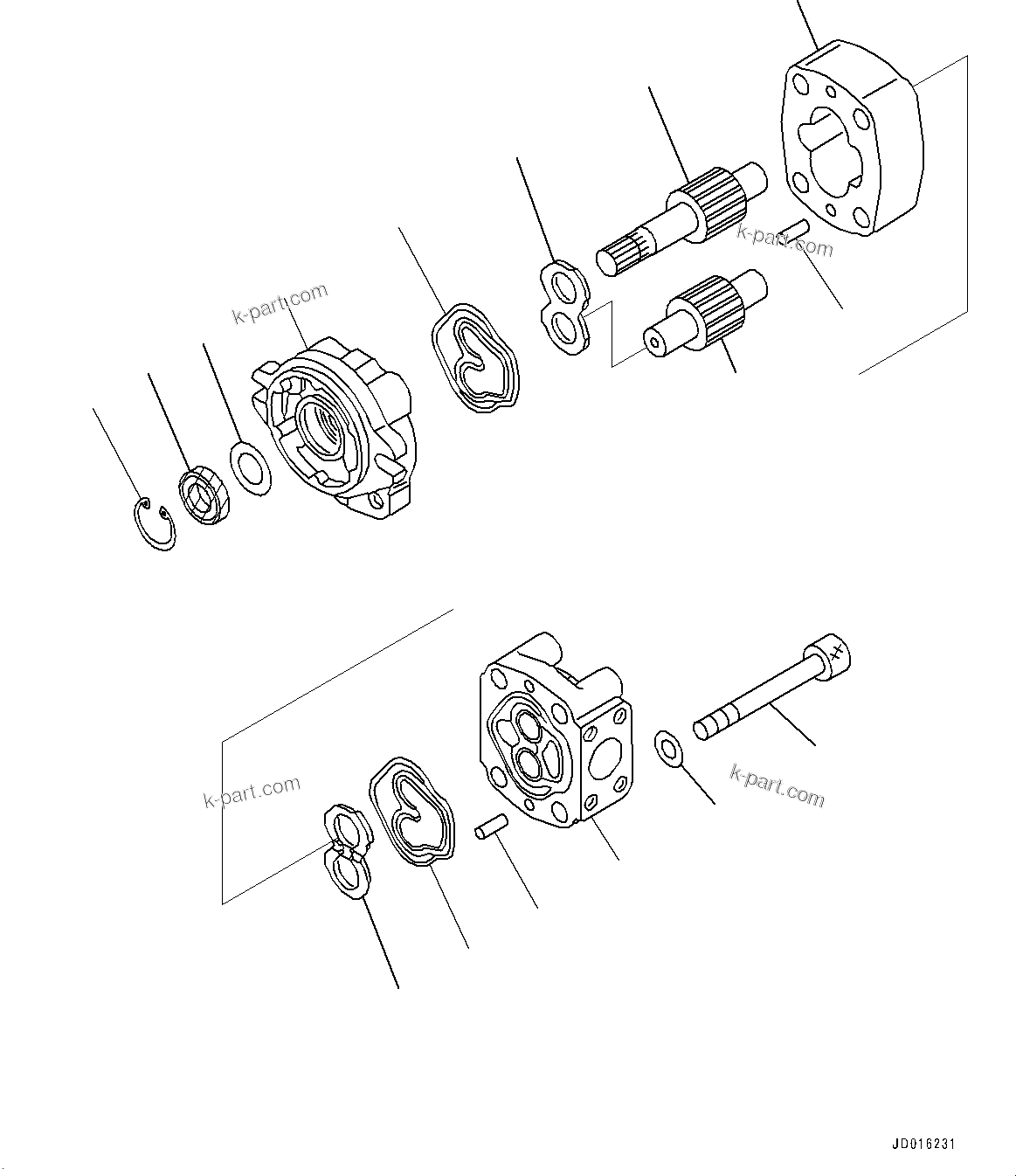 k-part.com
k-part.com
k-part.com
k-part.com
JD016231