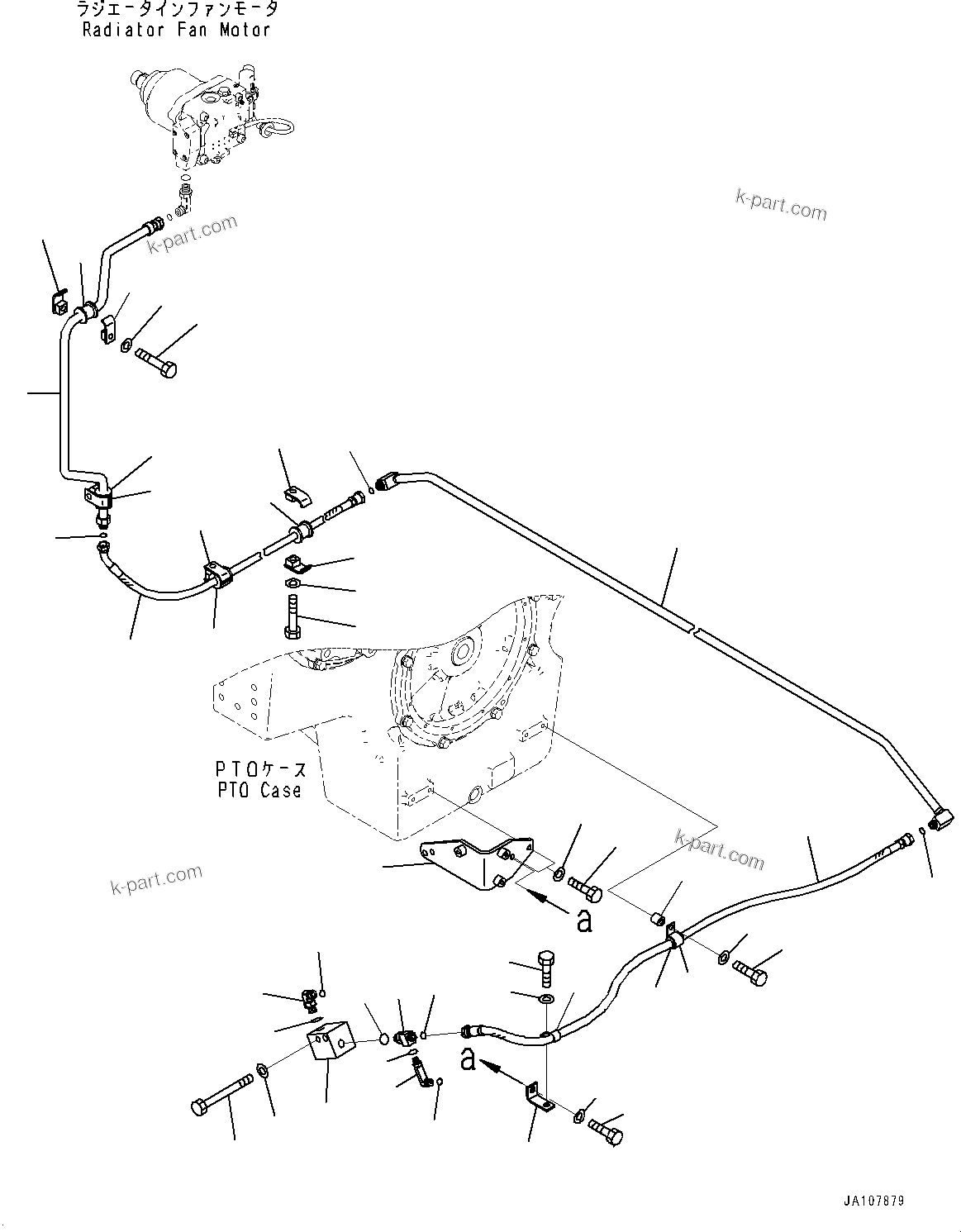 ラジエータインファンモータ
Radiator Fan Motor

k-part.com

k-part.com

PTOケース
PTO Case

k-part.com

k-part.com

a

a

JA107879