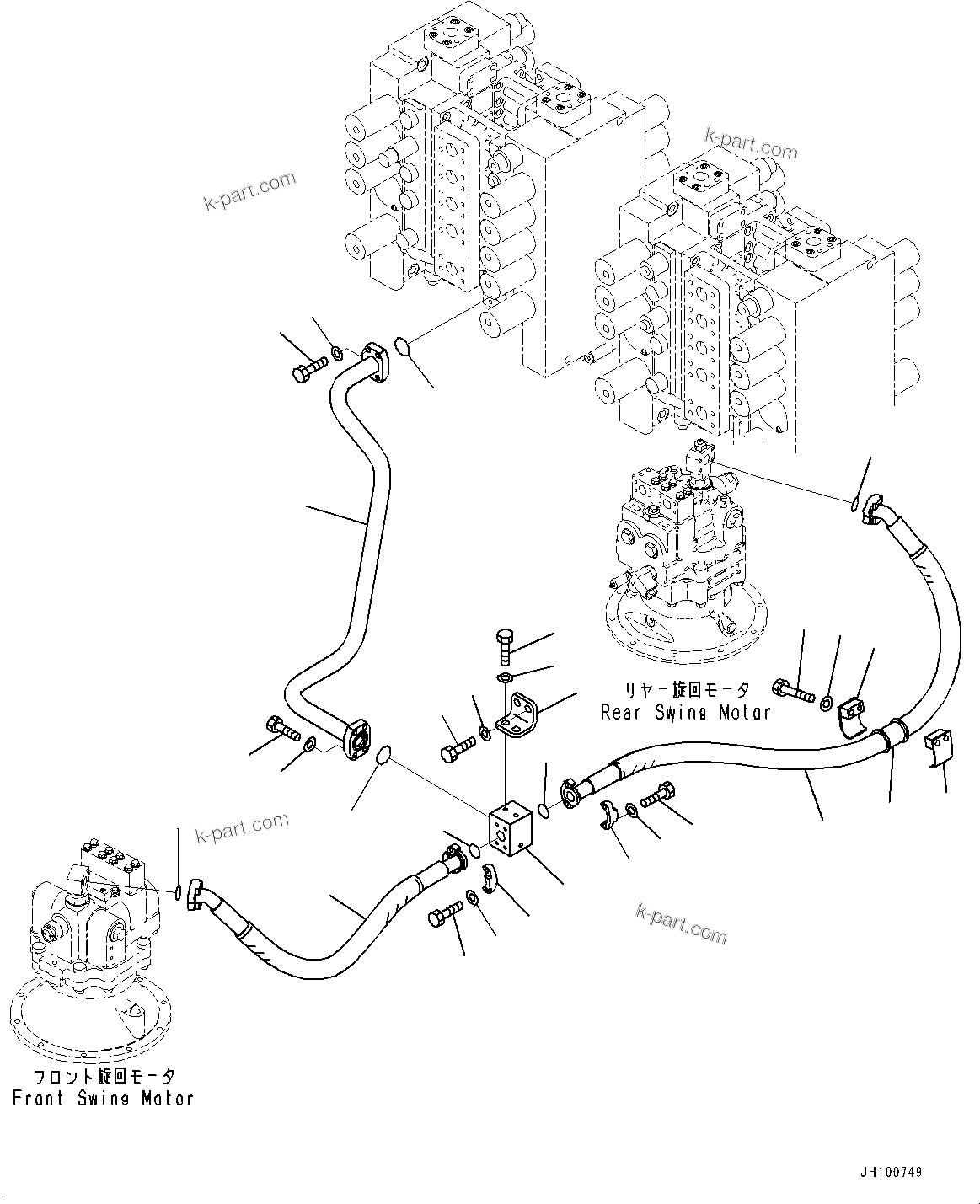 k-part.com

k-part.com

リヤー旋回モータ
Rear Swing Motor

k-part.com

k-part.com

フロント旋回モータ
Front Swing Motor

JH100749