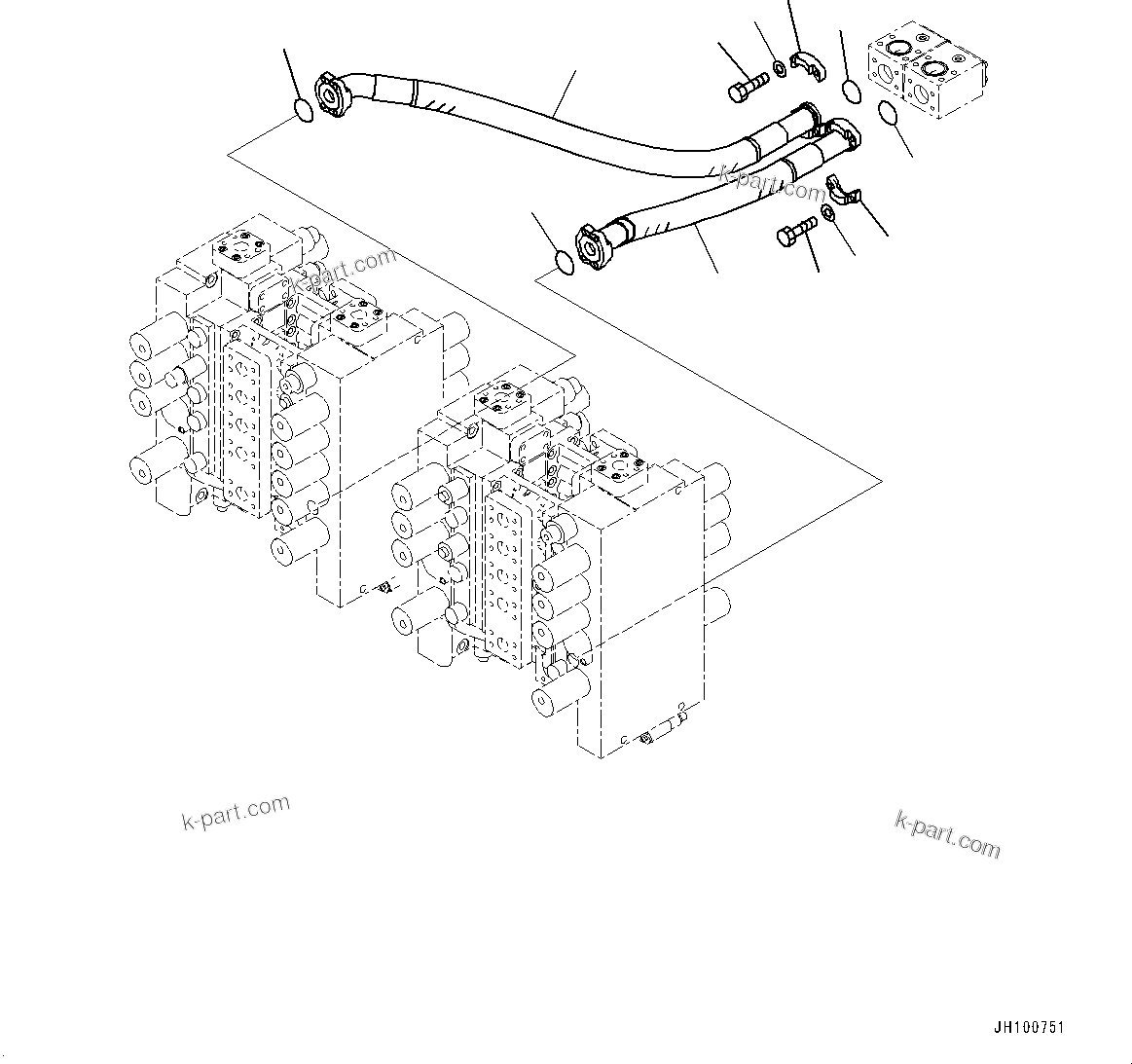 k-part.com

k-part.com

k-part.com

k-part.com

JH100751