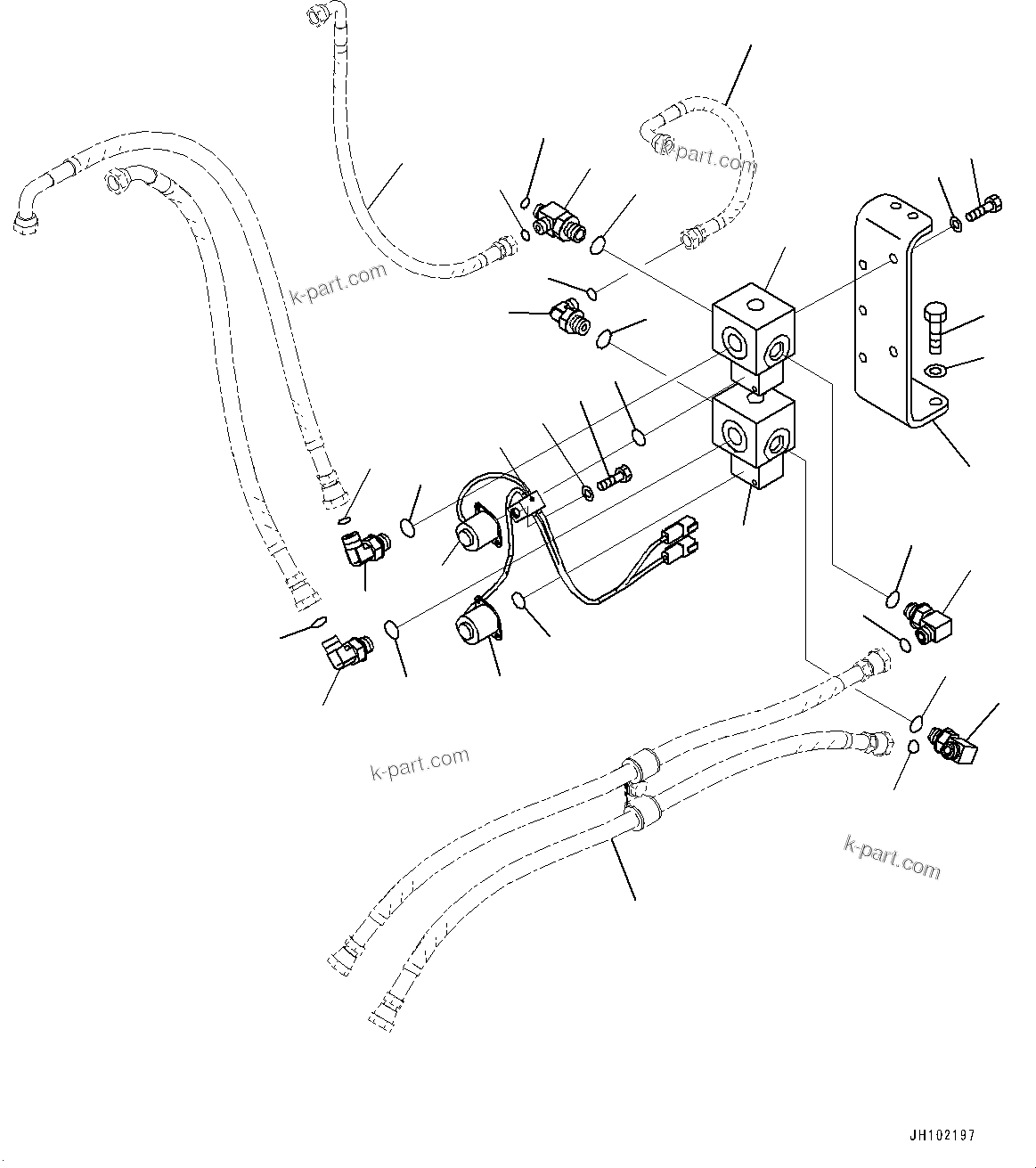 k-part.com

k-part.com

k-part.com

k-part.com

JH102197