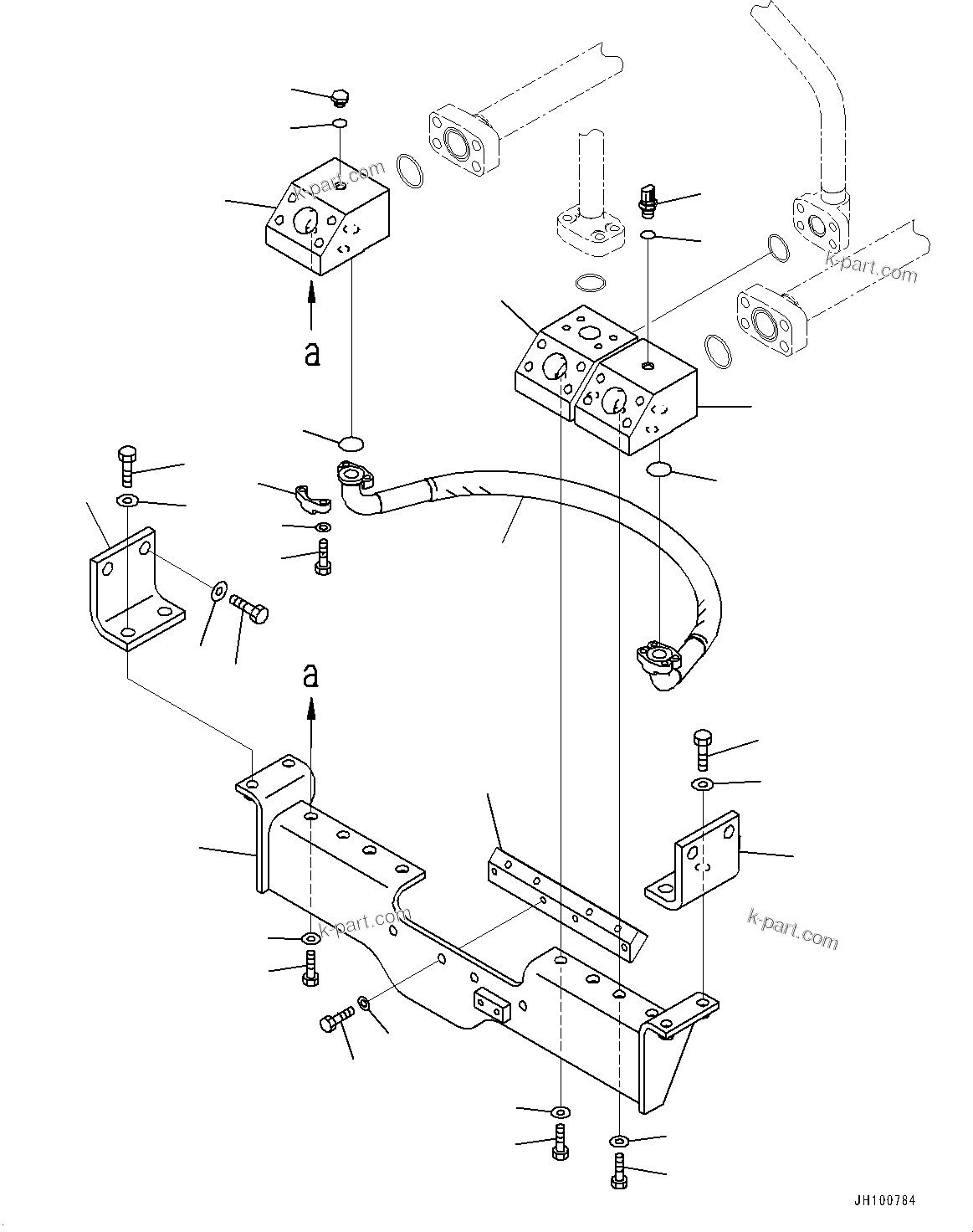 k-part.com

k-part.com

a

a

k-part.com

k-part.com

JH100784