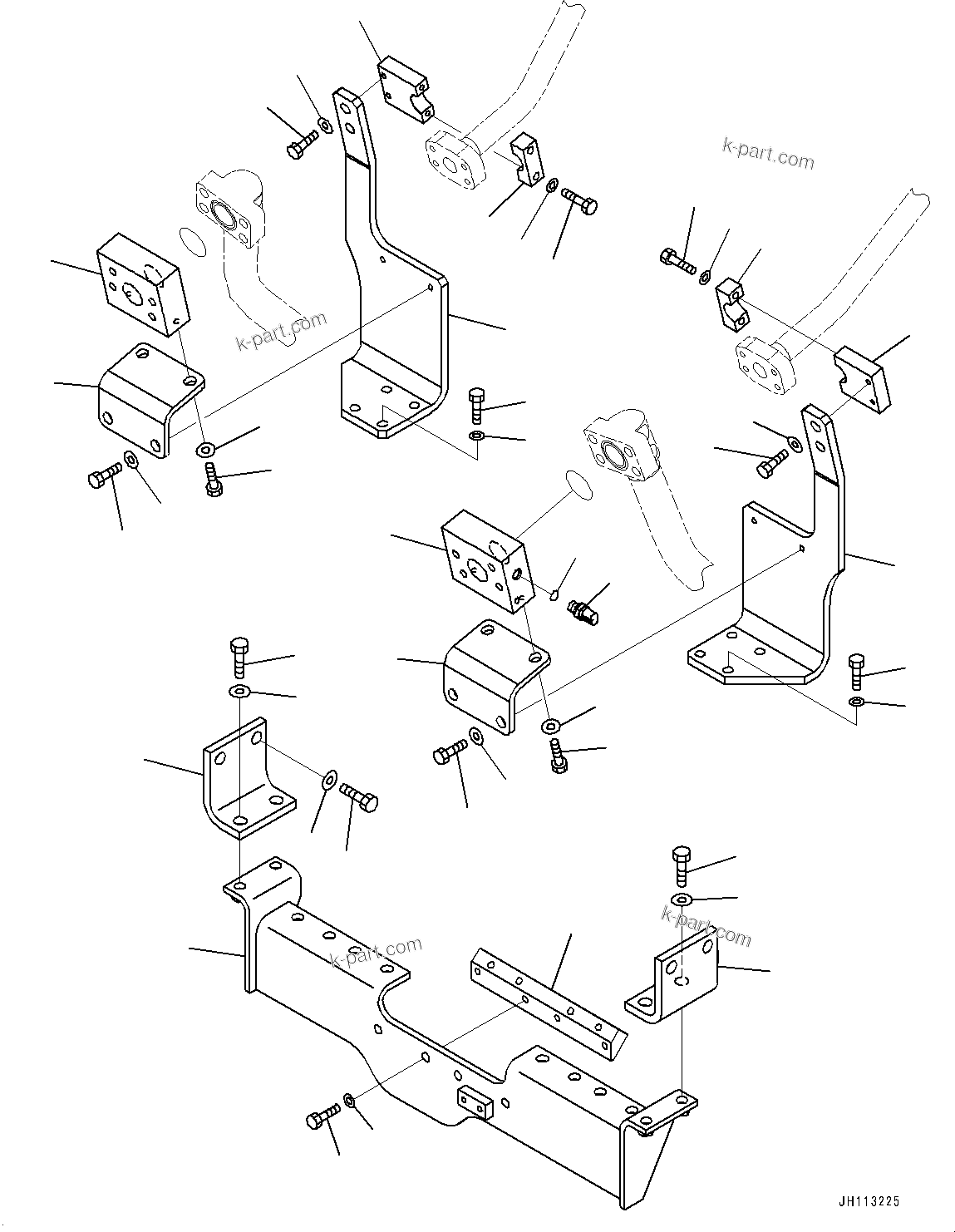 k-part.com

k-part.com

k-part.com

k-part.com

JH113225