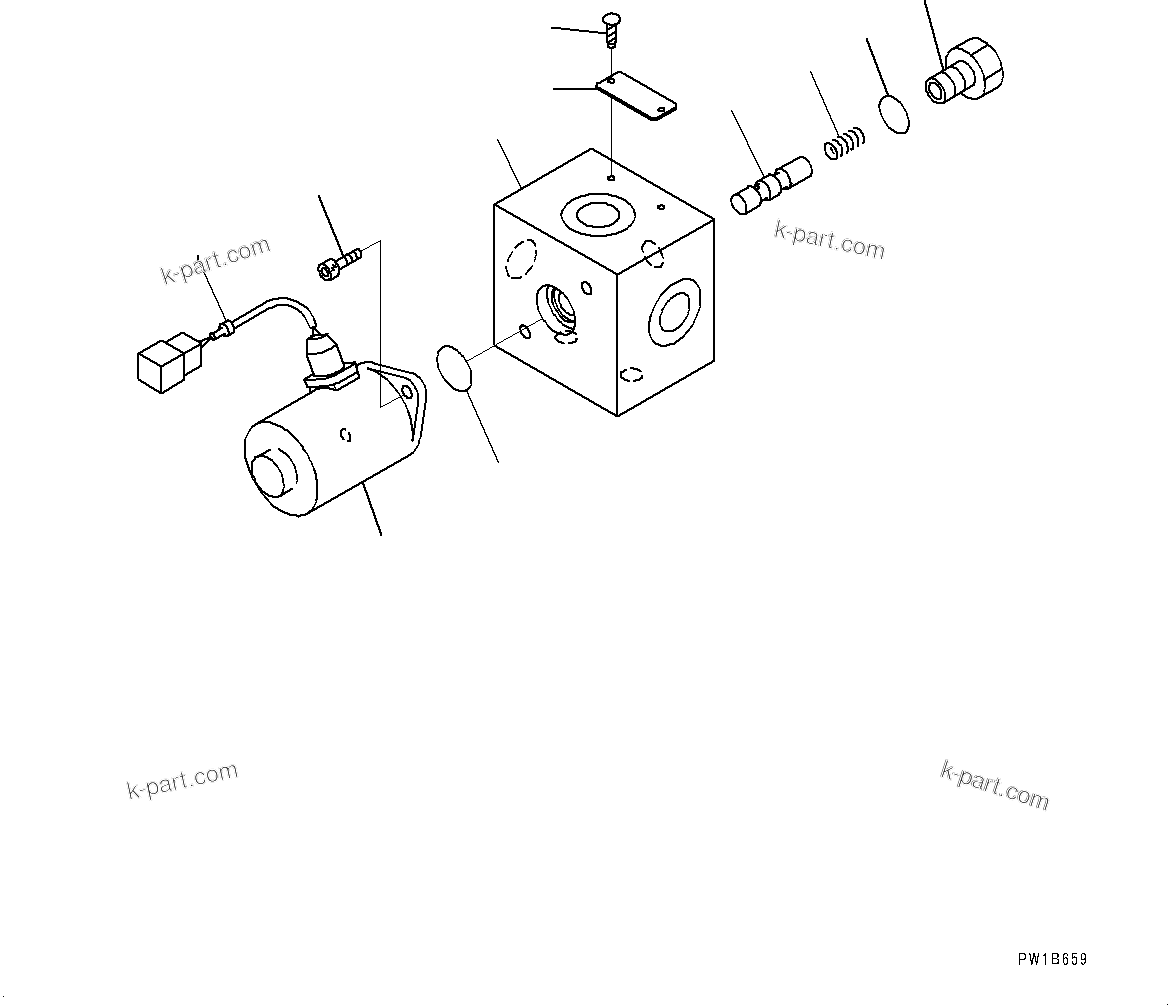 k-part.com

k-part.com

k-part.com

k-part.com

PW1B659