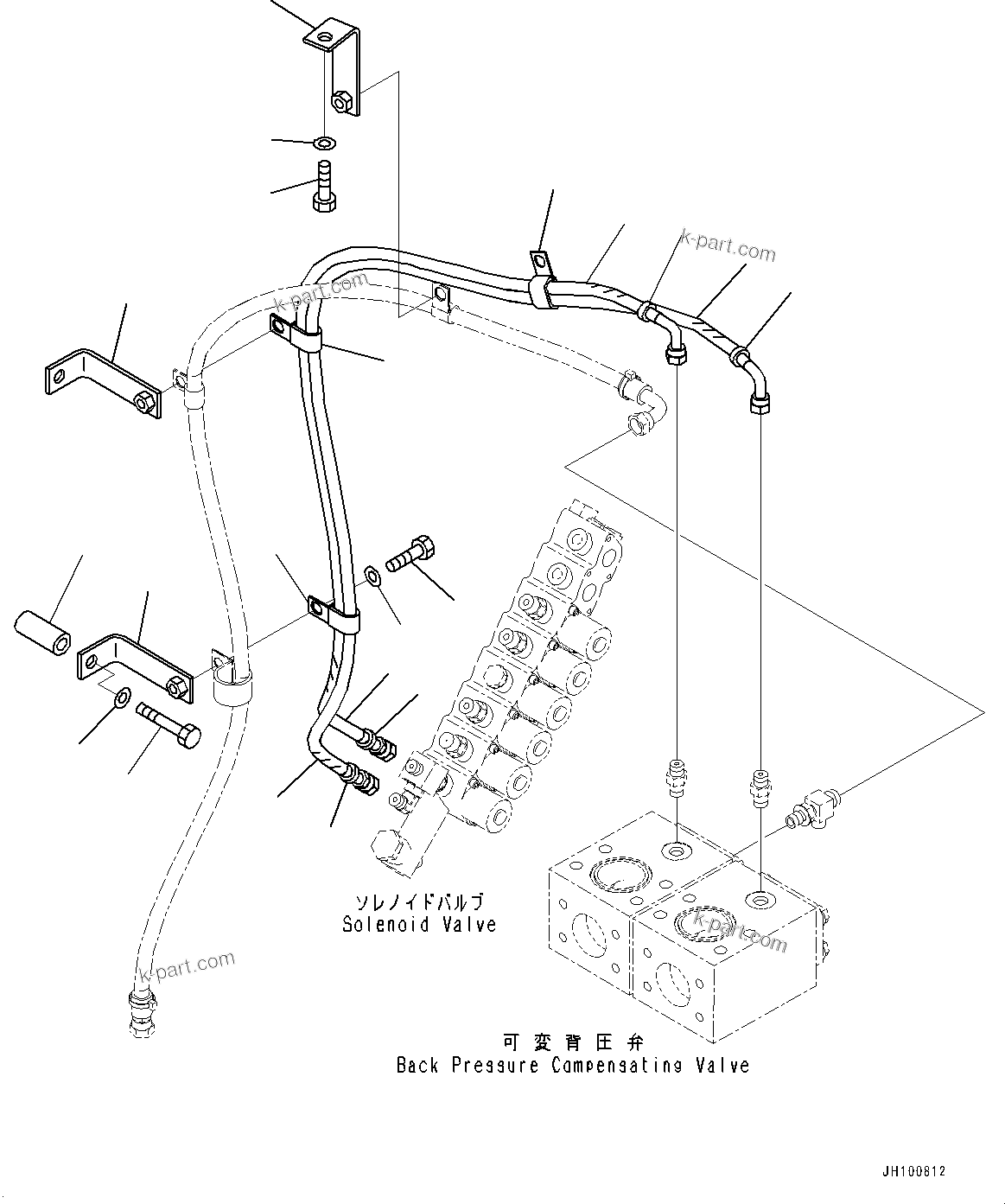 k-part.com

k-part.com

ソレノイドバルブ
Solenoid Valve

k-part.com

k-part.com

可変背圧弁
Back Pressure Compensating Valve

JH100812