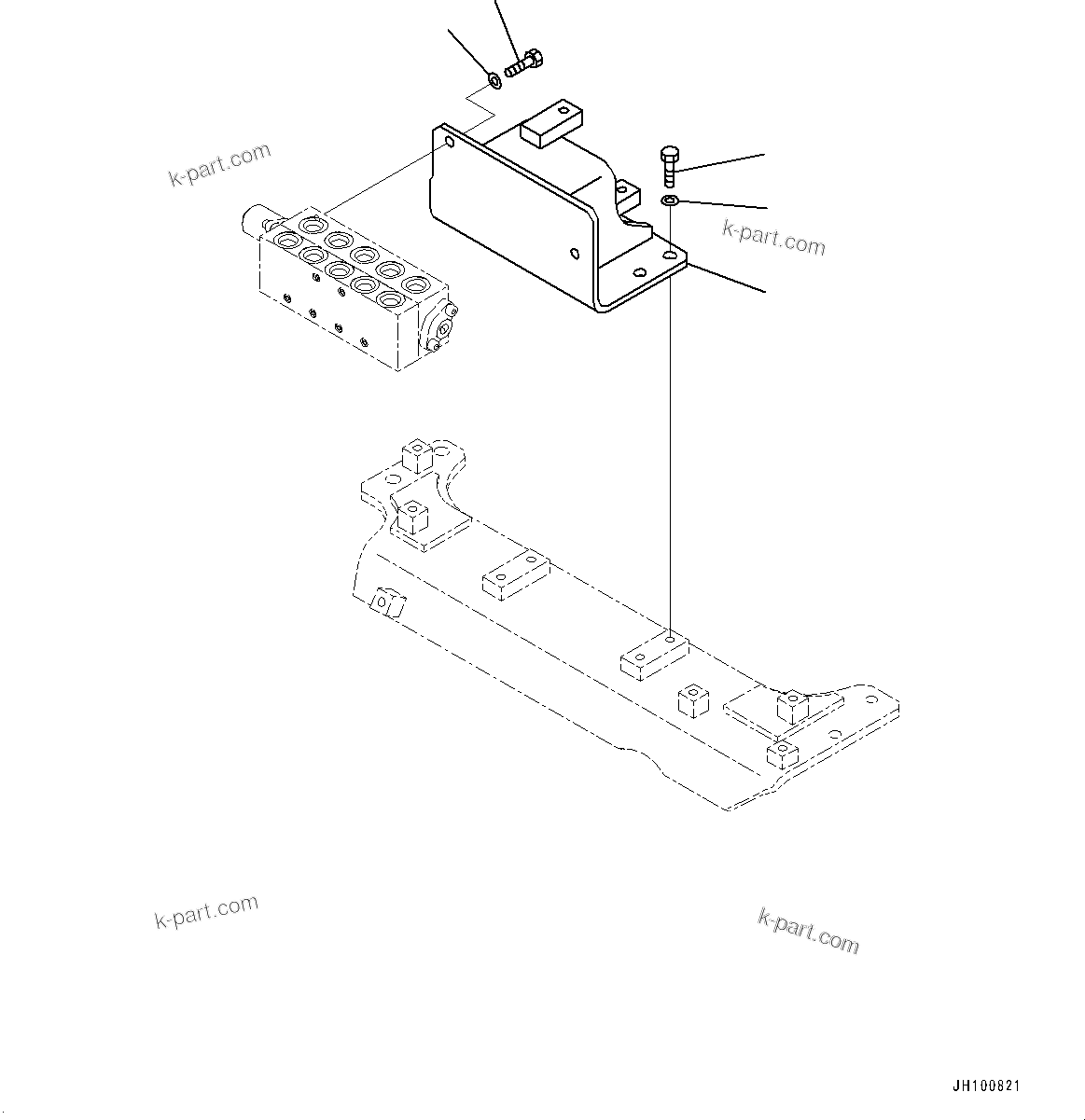 k-part.com

k-part.com

k-part.com

k-part.com

JH100821