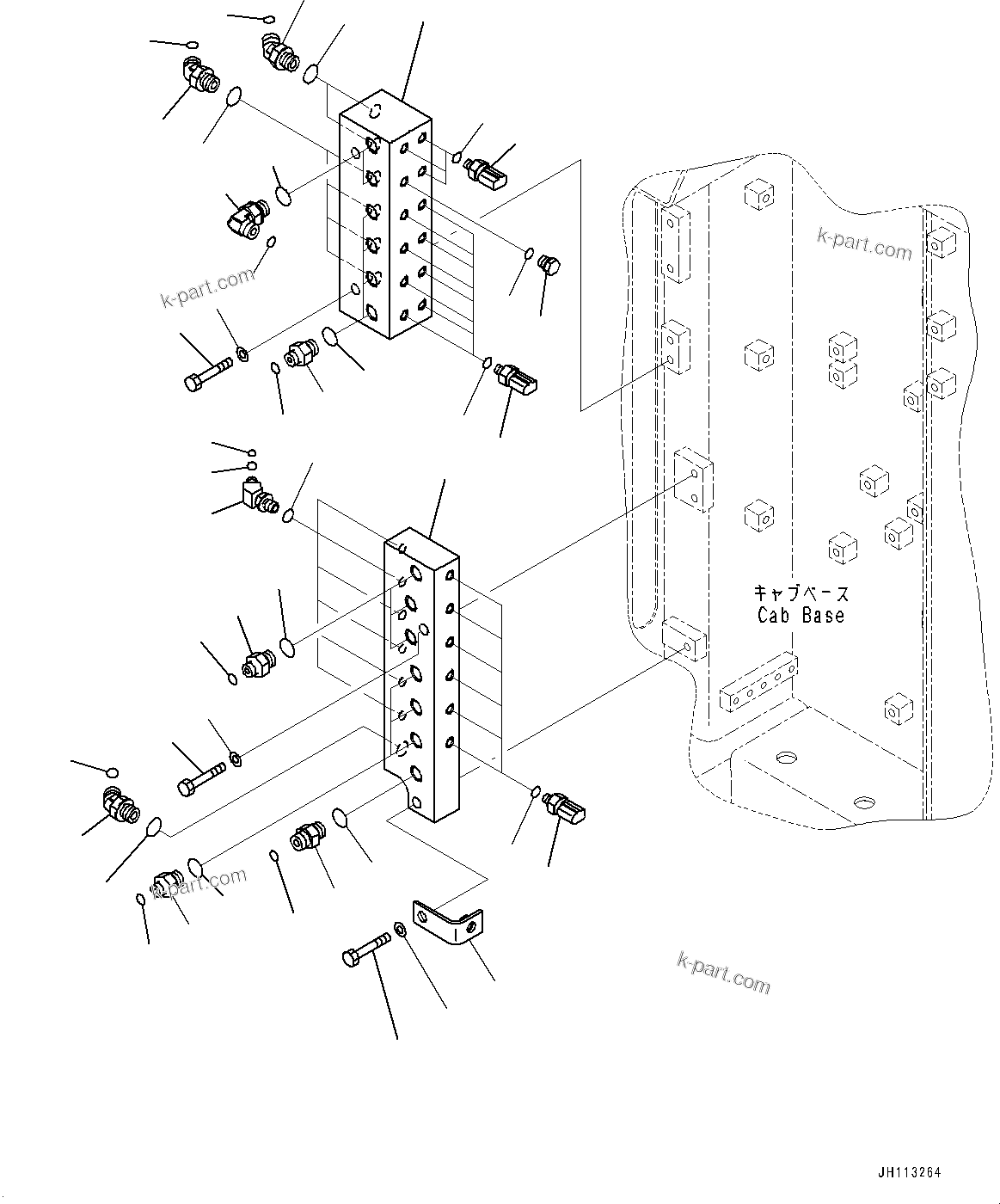 k-part.com

k-part.com

キャブベース
Cab Base

k-part.com

k-part.com

JH113264