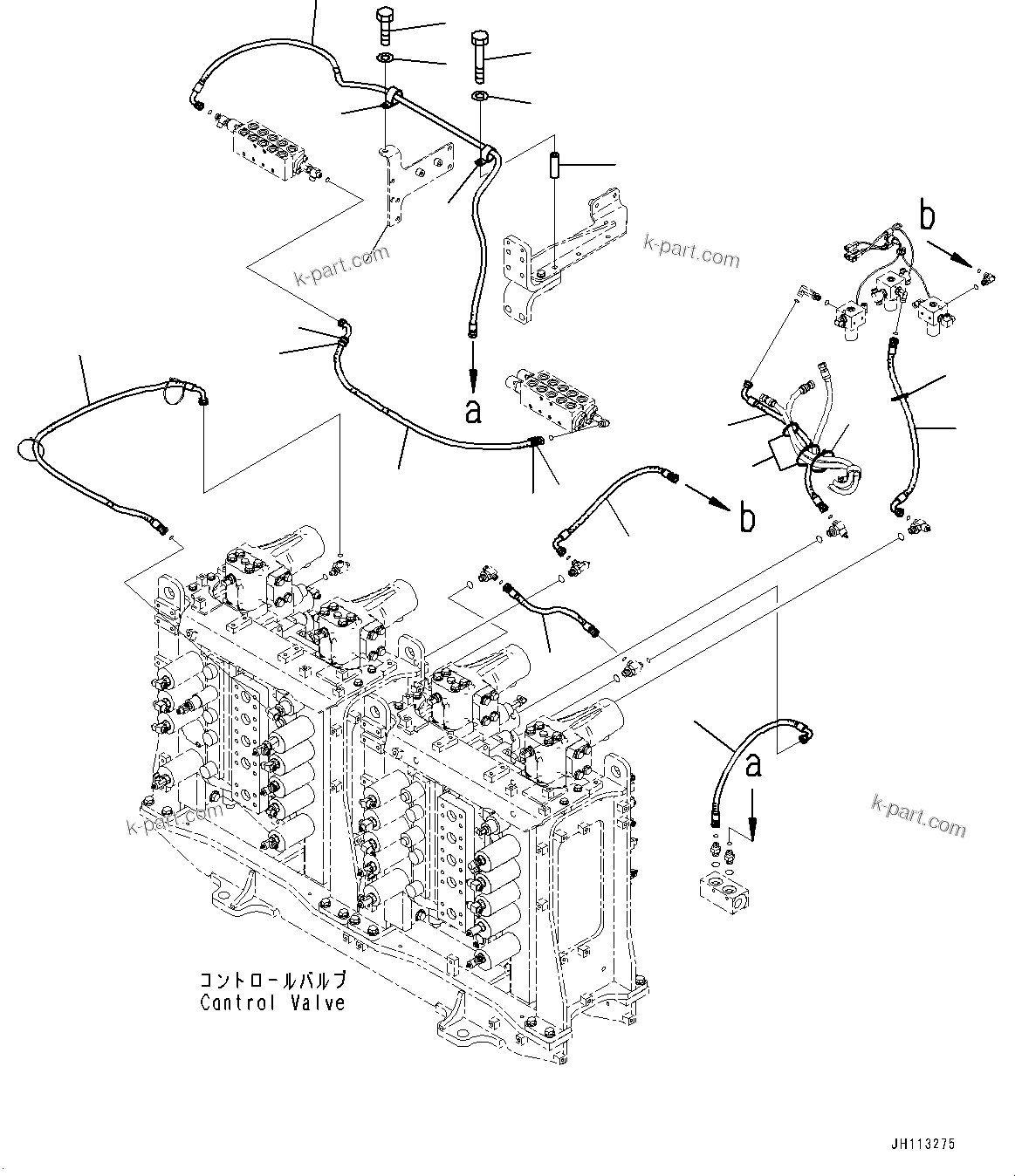 k-part.com

k-part.com

b

a

b

a

k-part.com

k-part.com

コントロールバルブ
Control Valve

JH113275