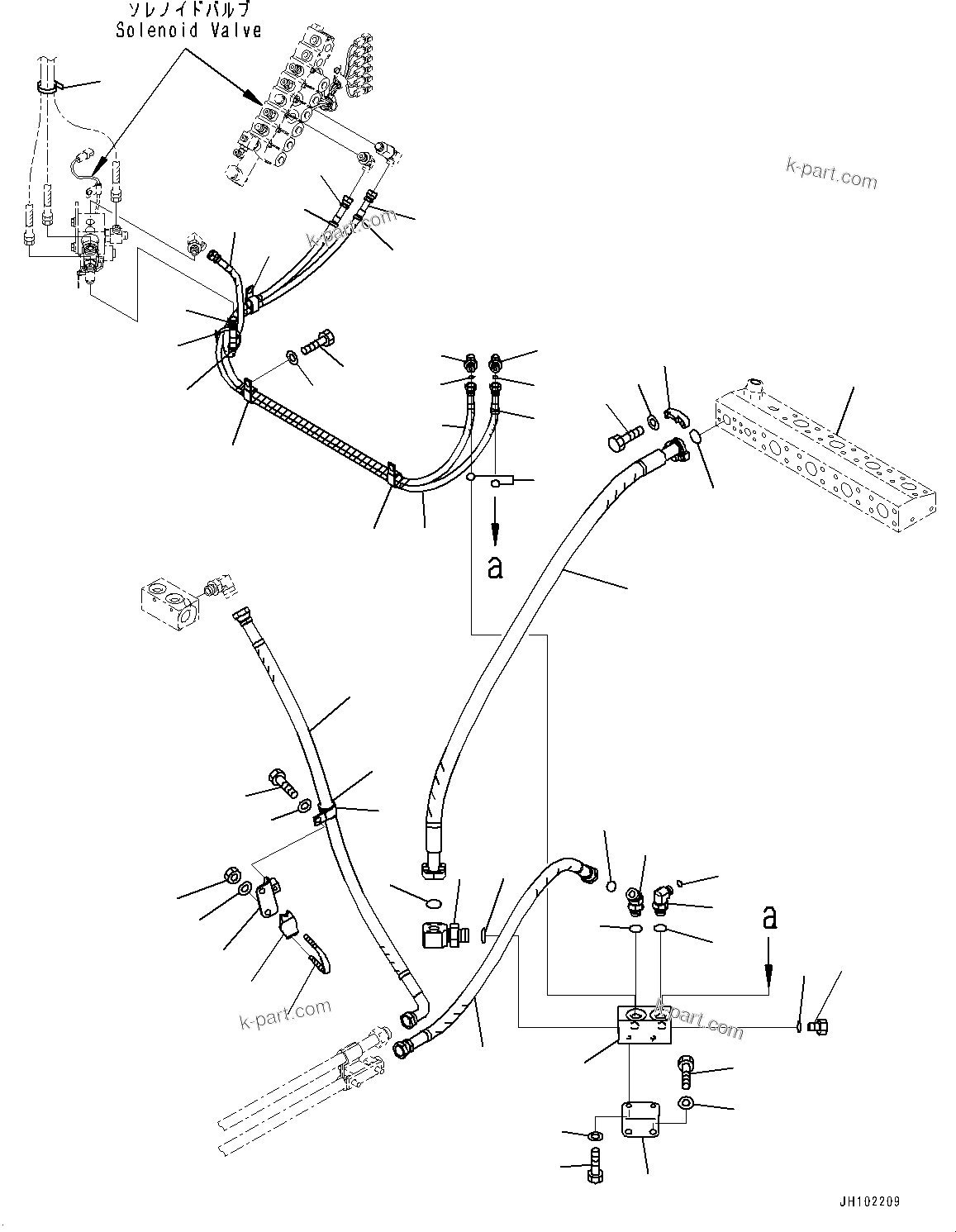 ソレノイドバルブ
Solenoid Valve

k-part.com

k-part.com

a

a

k-part.com

k-part.com

JH102209