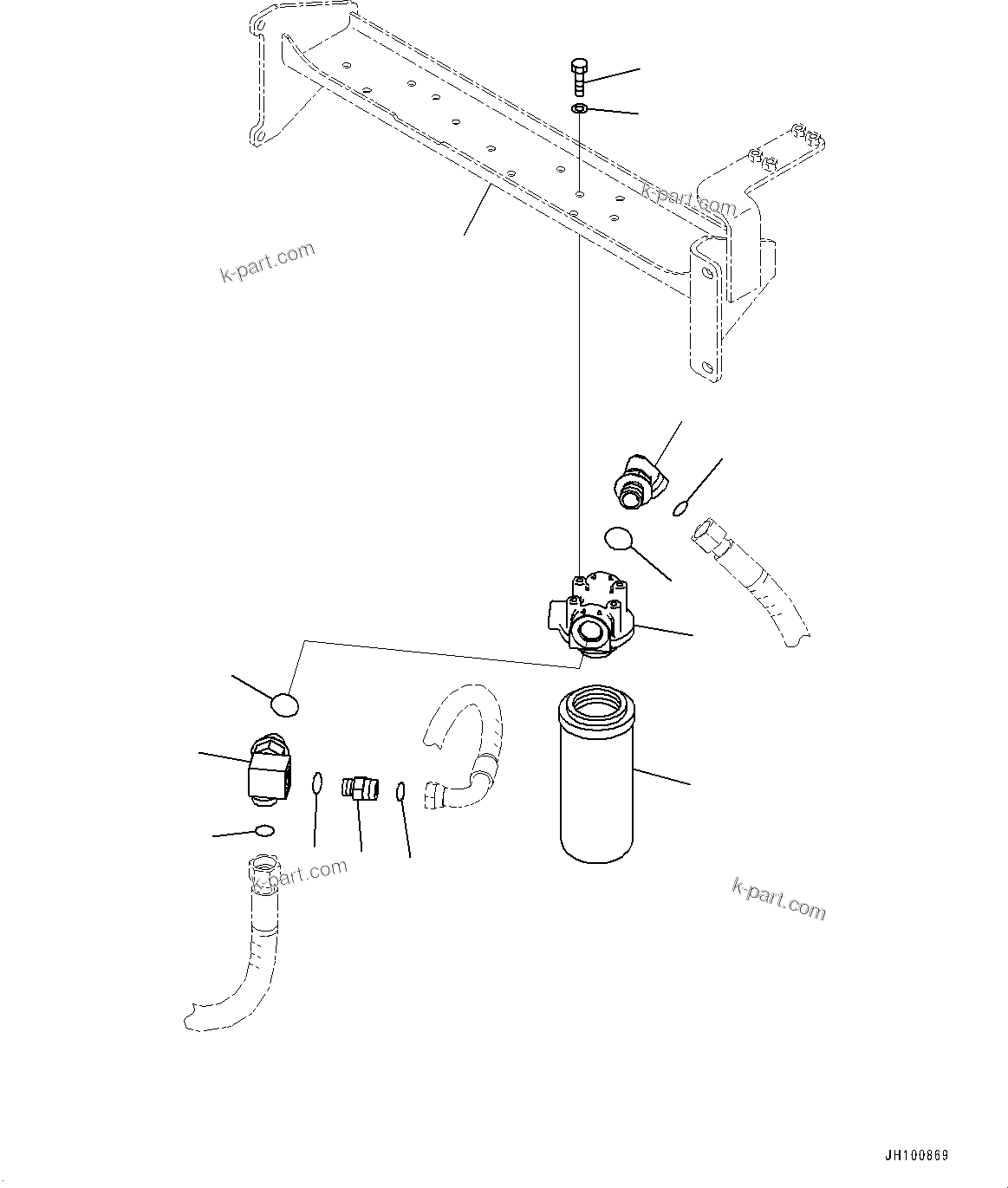 k-part.com

k-part.com

k-part.com

k-part.com

JH100869