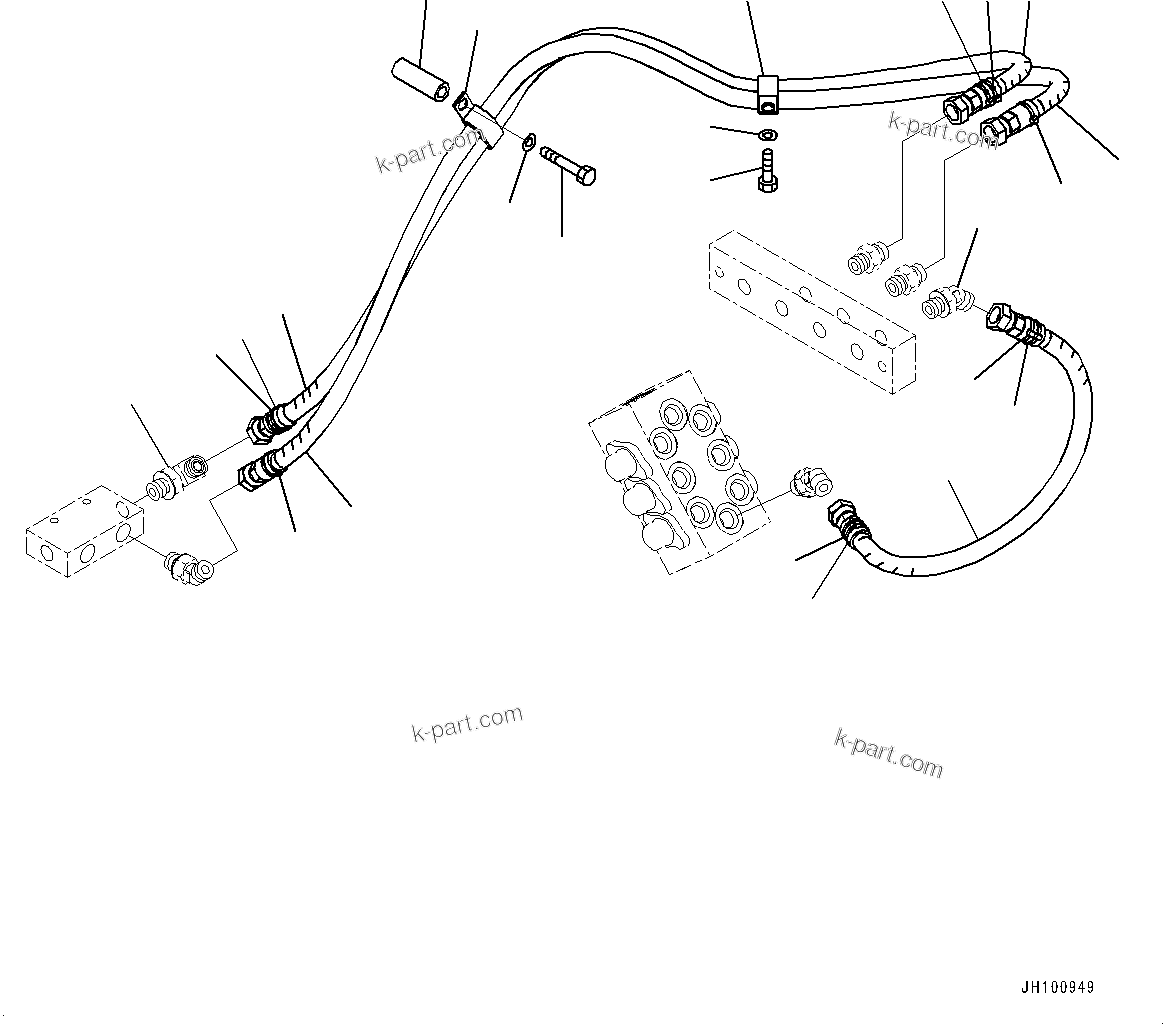 k-part.com

k-part.com

k-part.com

k-part.com

JH100949