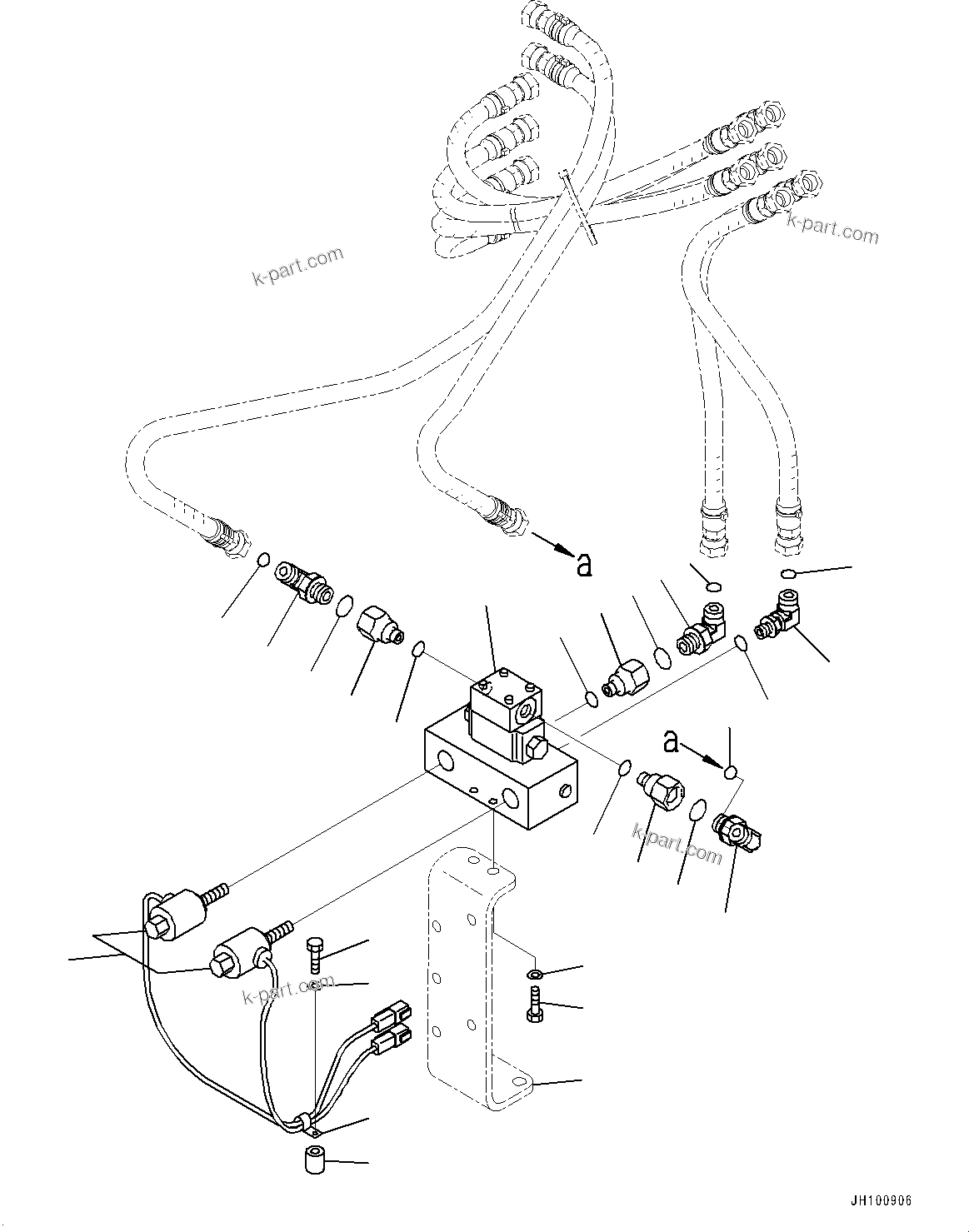 k-part.com

k-part.com

a

a

k-part.com

k-part.com

JH100906