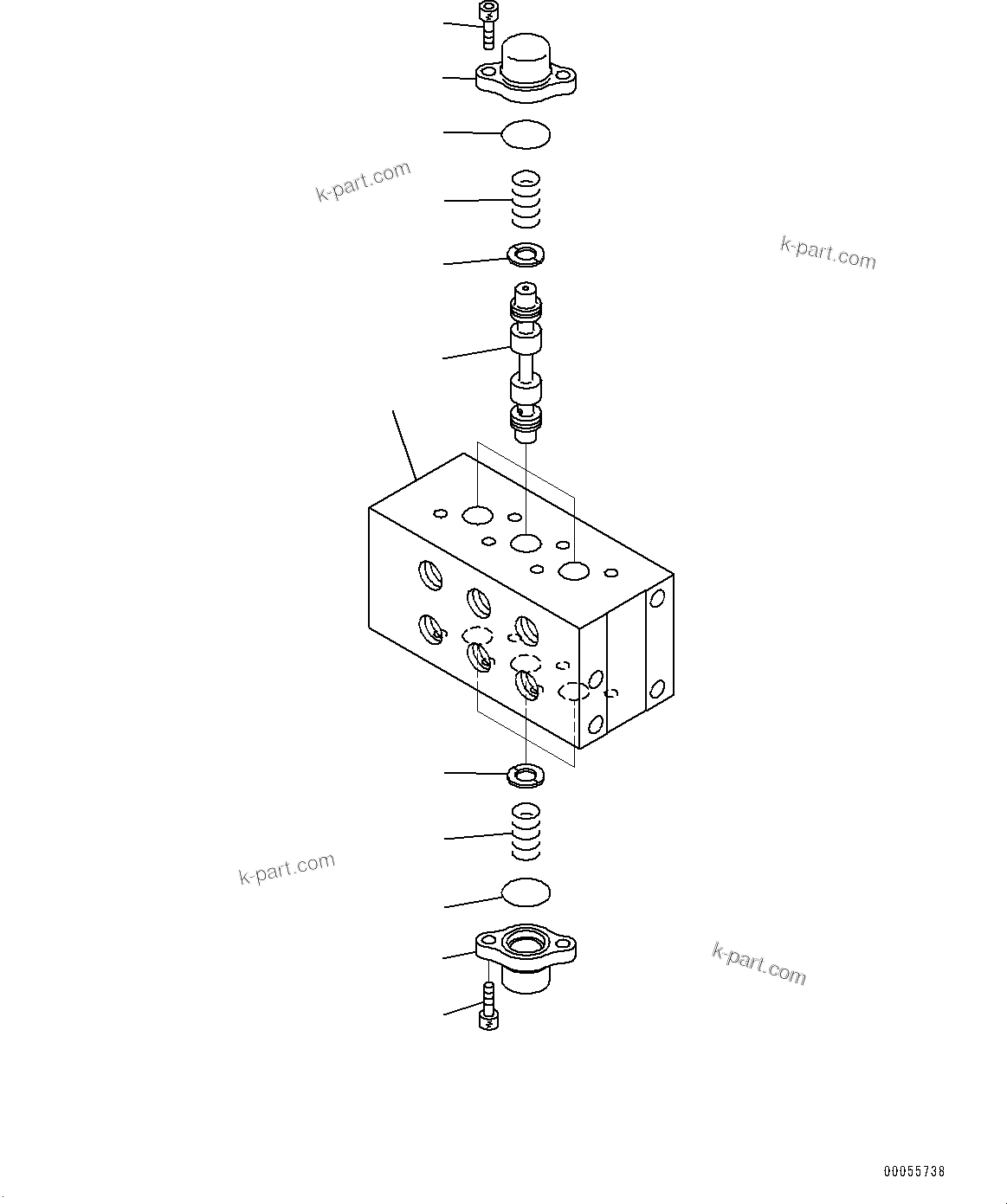 k-part.com

k-part.com

k-part.com

k-part.com

00055738