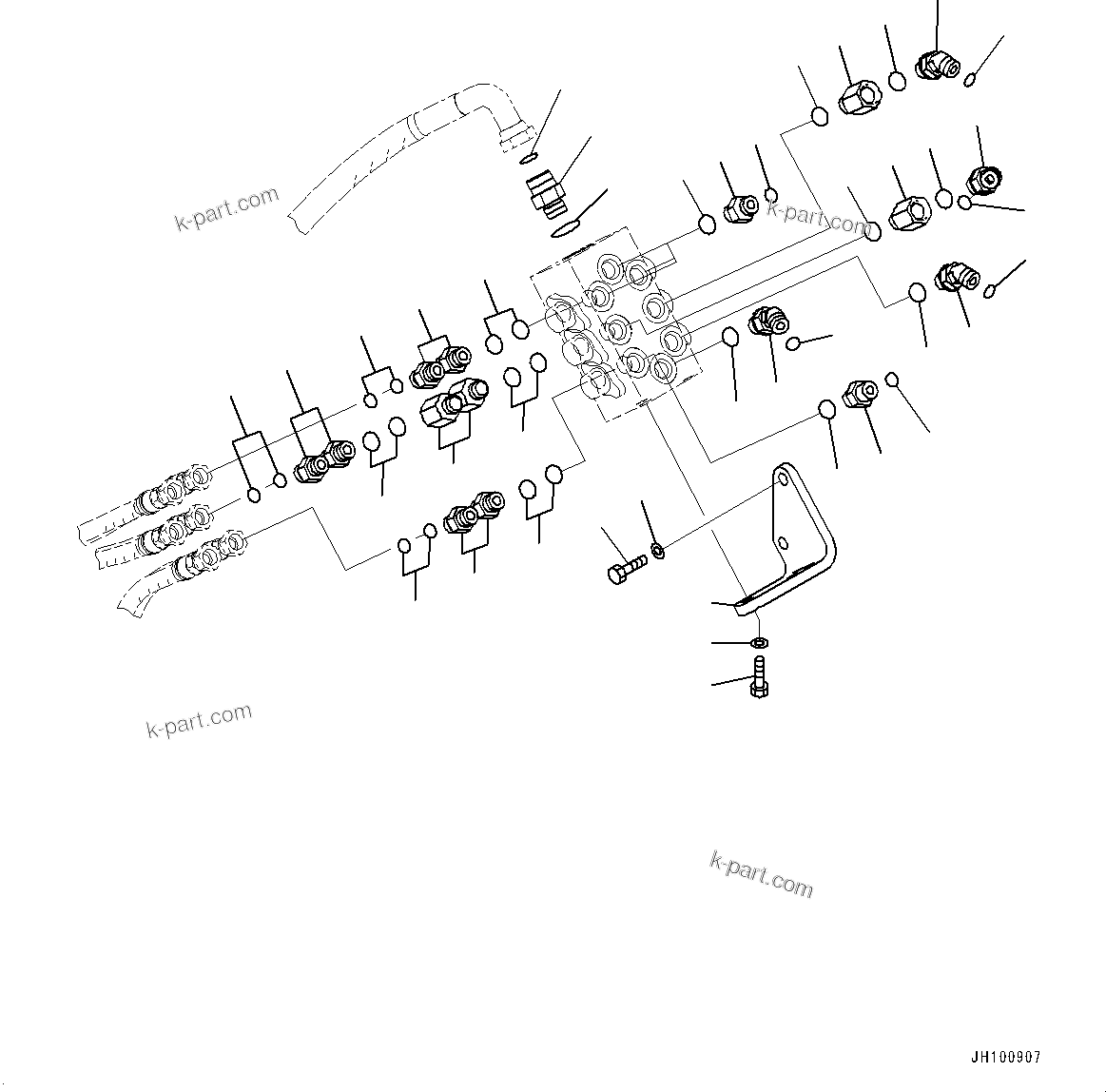 k-part.com
k-part.com
k-part.com
k-part.com
JH100907